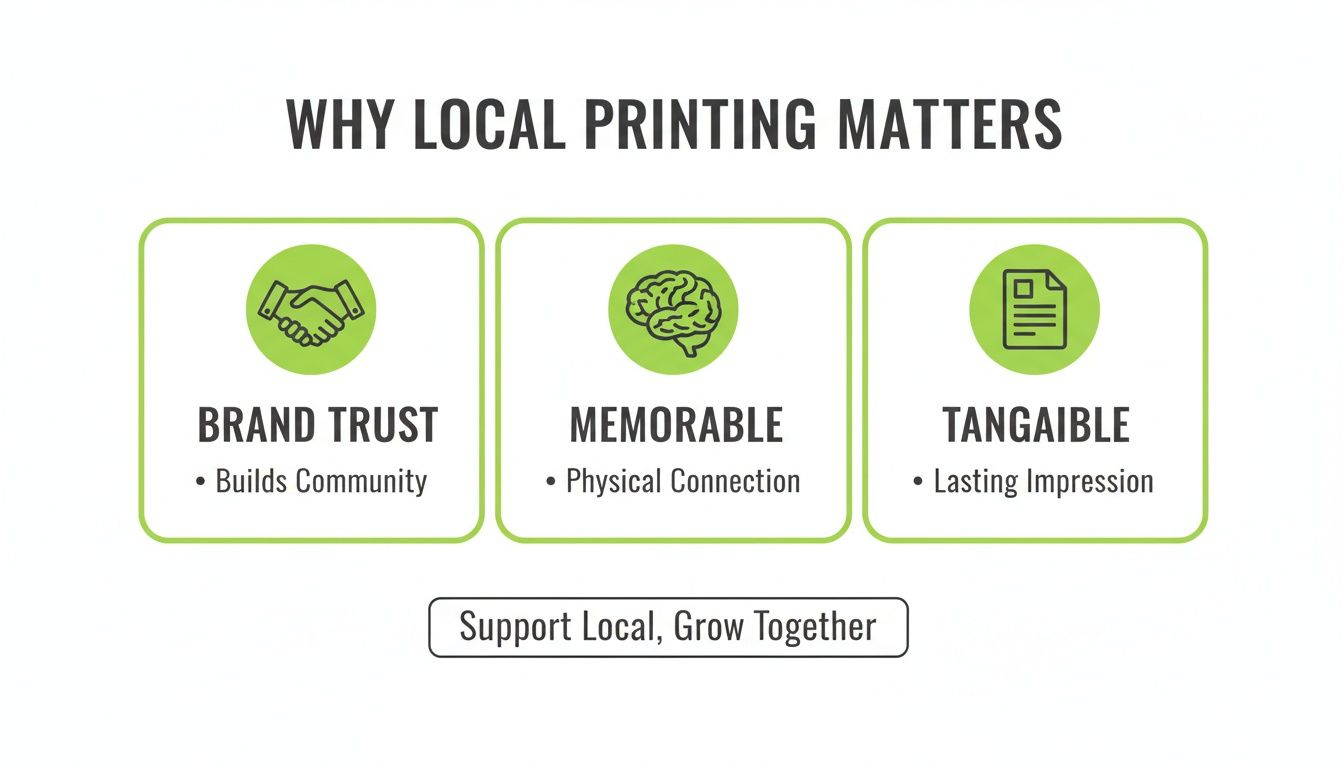 WHY LOCAL PRINTING MATTERS

BRAND TRUST
• Builds Community

MEMORABLE
• Physical Connection

TANGAIBLE
• Lasting Impression

Support Local, Grow Together