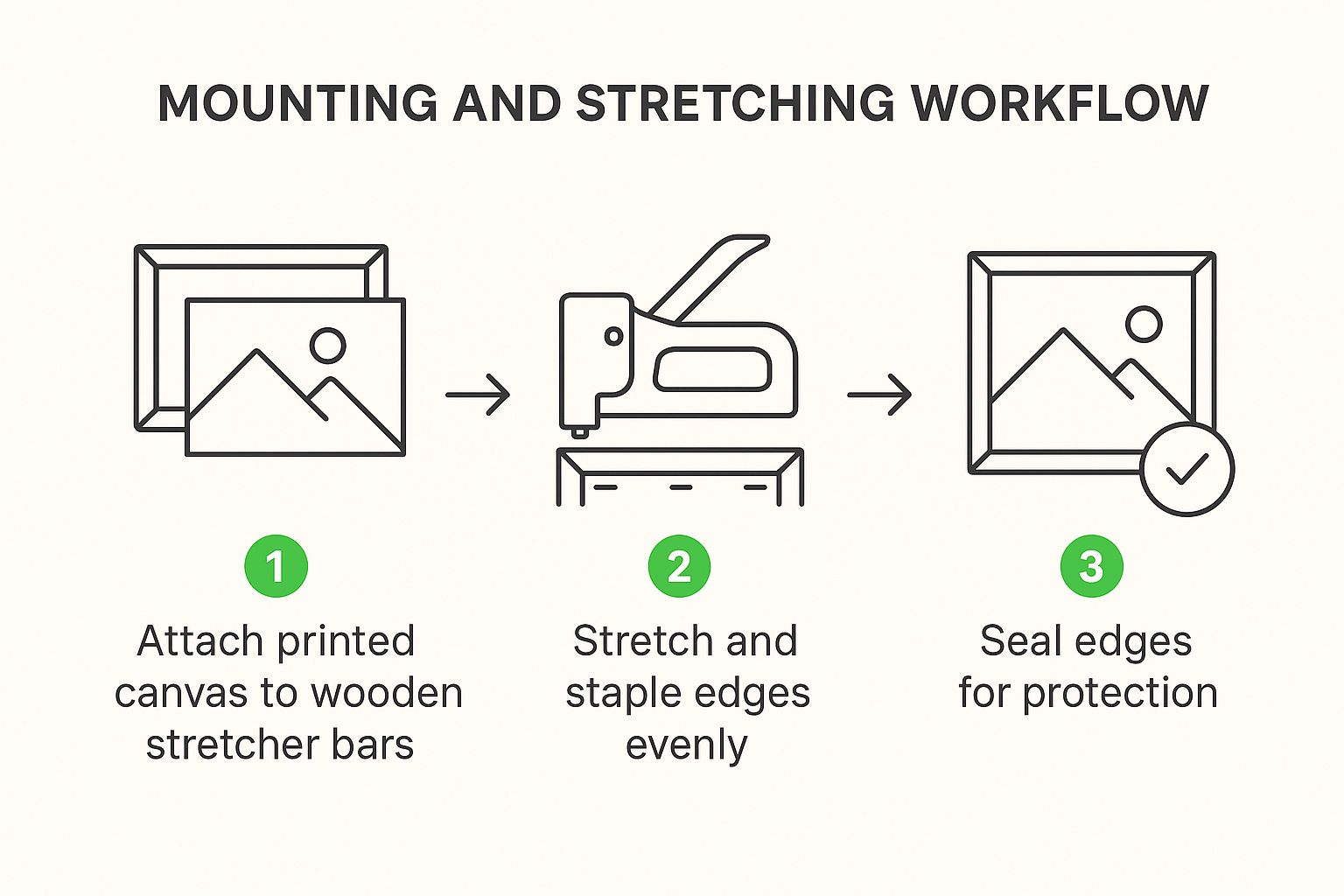 MOUNTING AND STRETCHING WORKFLOW

1

Attach printed canvas to wooden stretcher bars

2

Stretch and staple edges evenly

3

Seal edges for protection