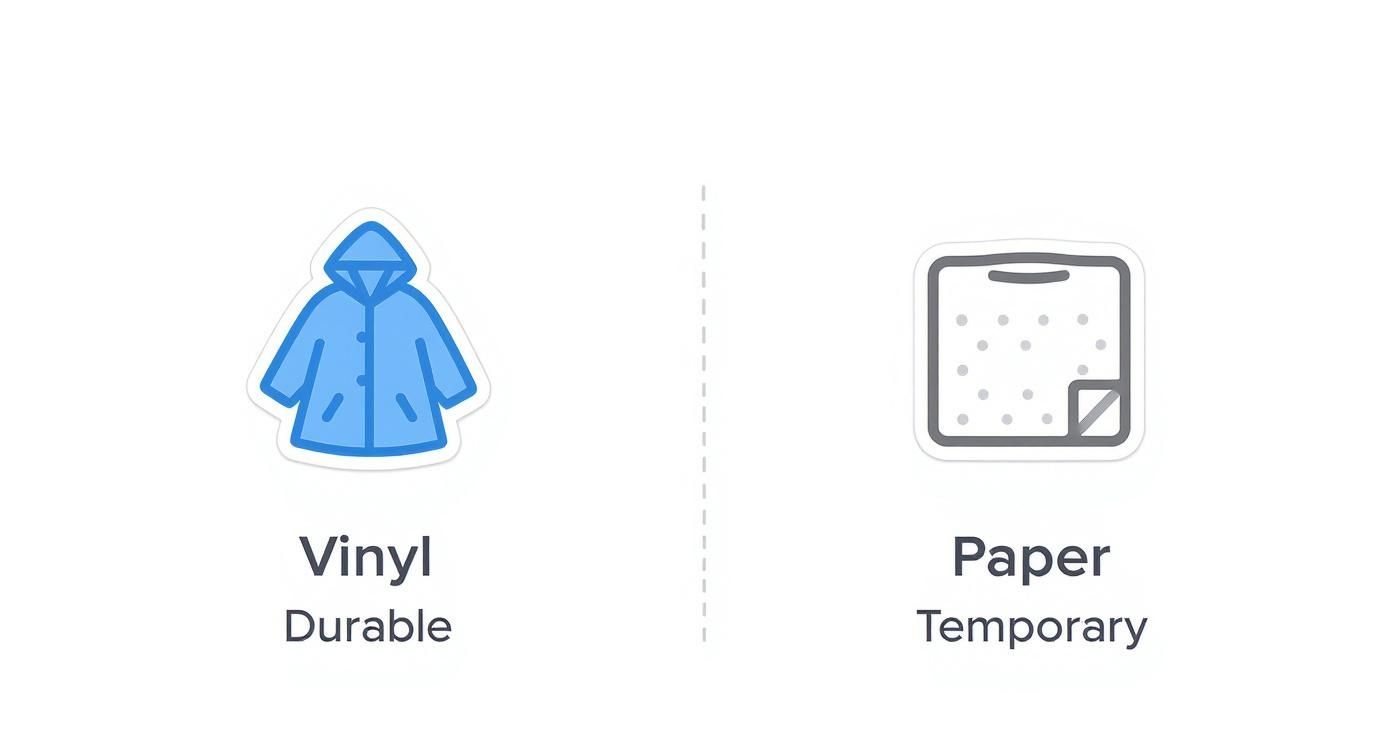 Vinyl
Durable

Paper
Temporary