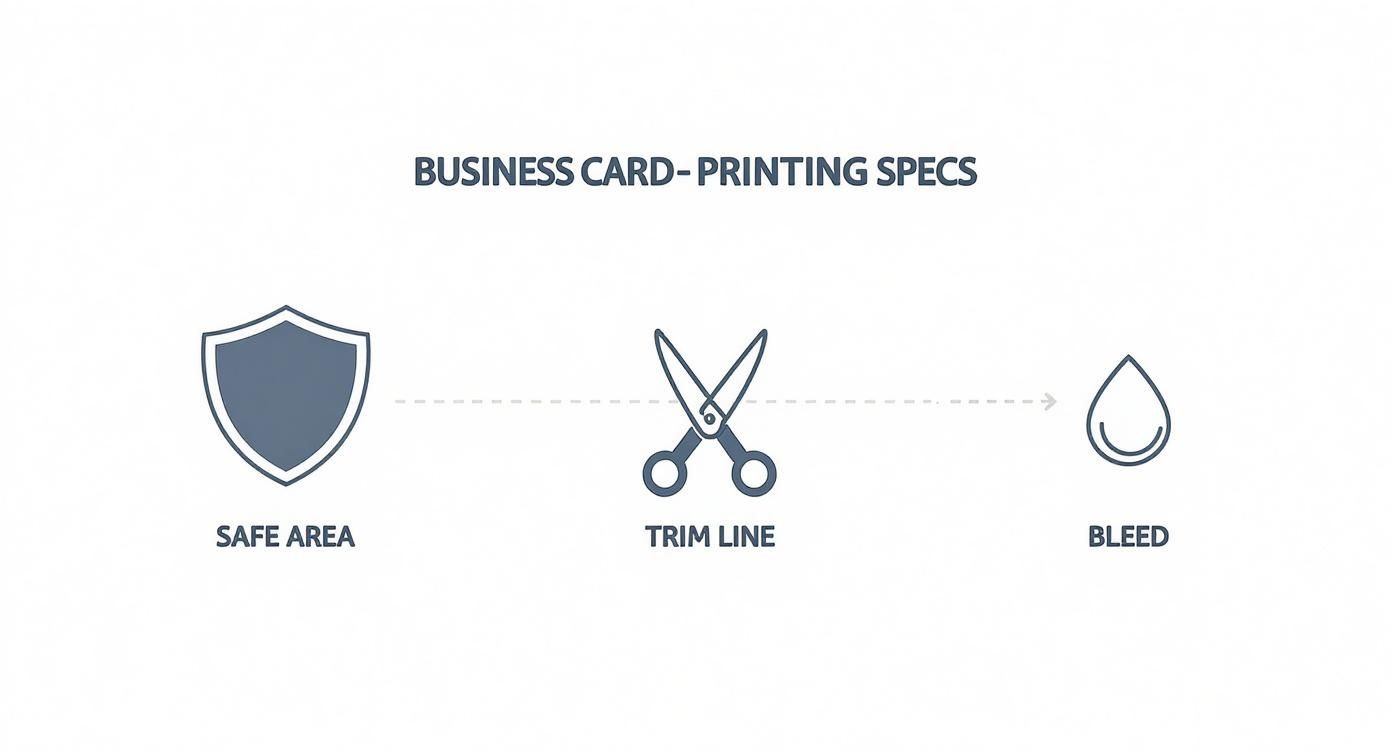 BUSINESS CARD- PRINTING SPECS

SAFE AREA

TRIM LINE

BLEED