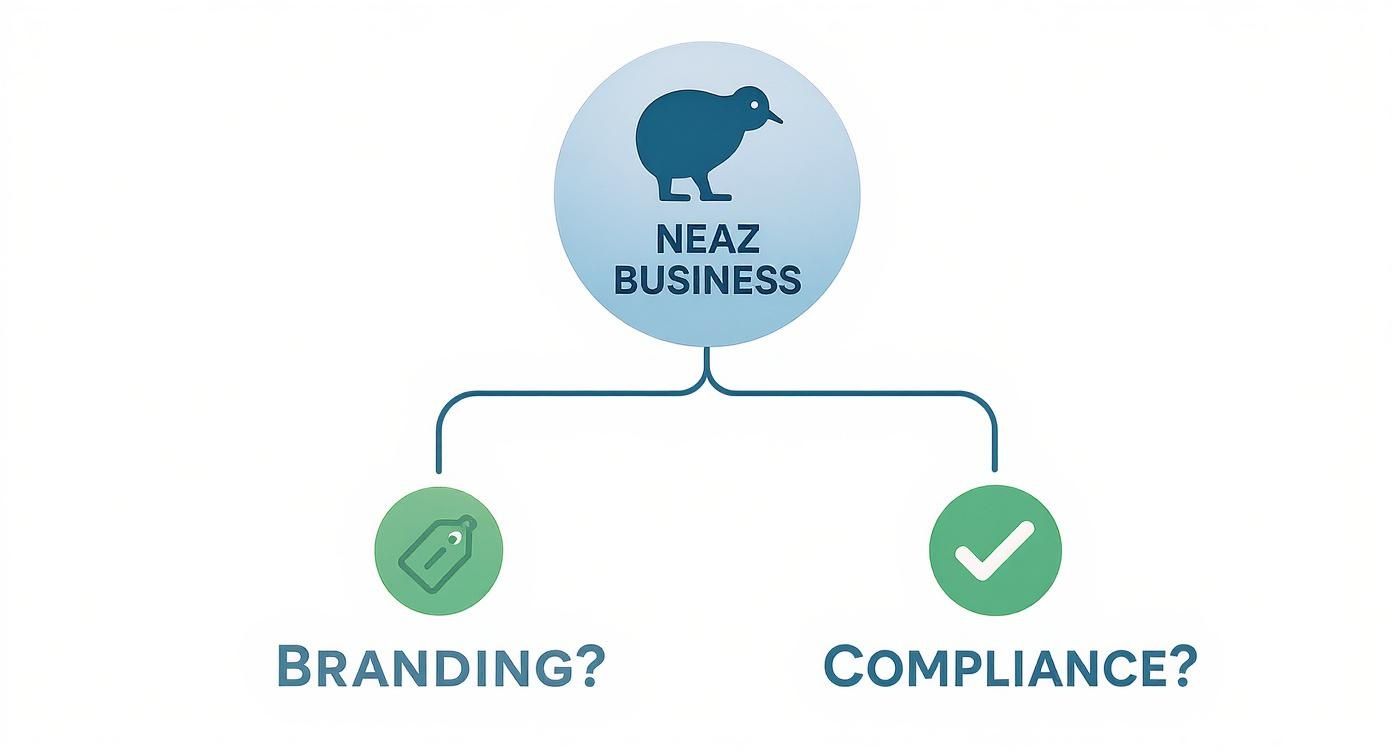 NEAZ BUSINESS

BRANDING?

COMPLIANCE?