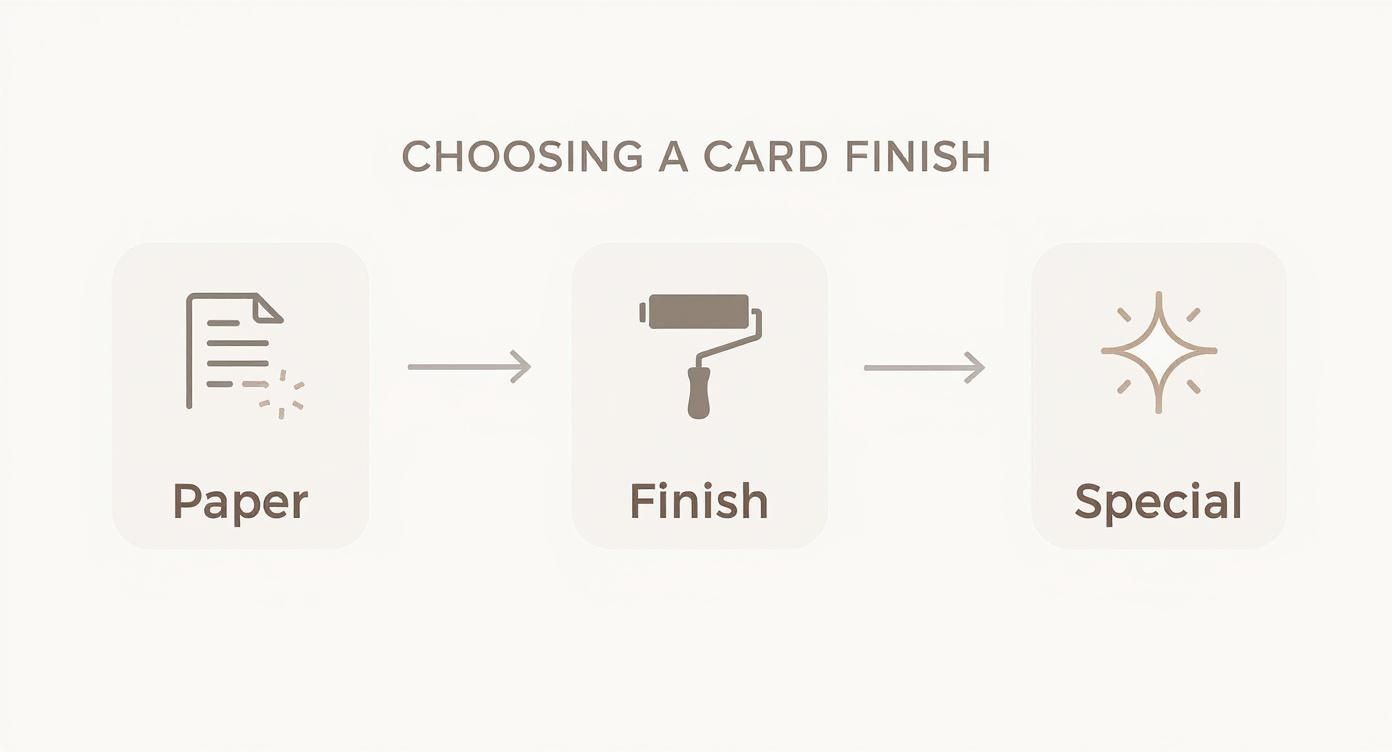 CHOOSING A CARD FINISH

Paper

Finish

Special