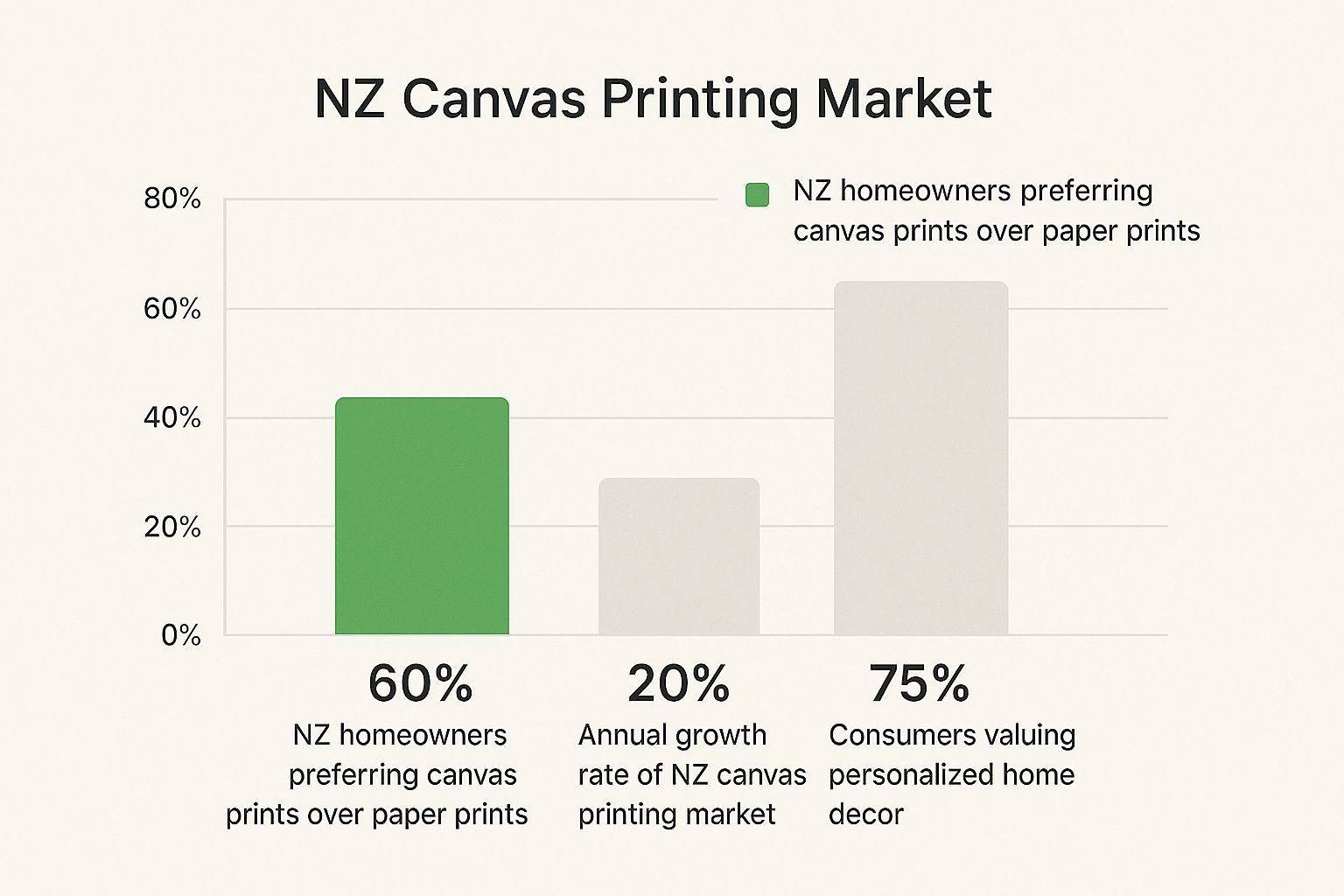 NZ Canvas Printing Market

NZ homeowners preferring canvas prints over paper prints

80%
60%
40%
20%
0%

60%
NZ homeowners preferring canvas prints over paper prints

20%
Annual growth rate of NZ canvas printing market

75%
Consumers valuing personalized home decor