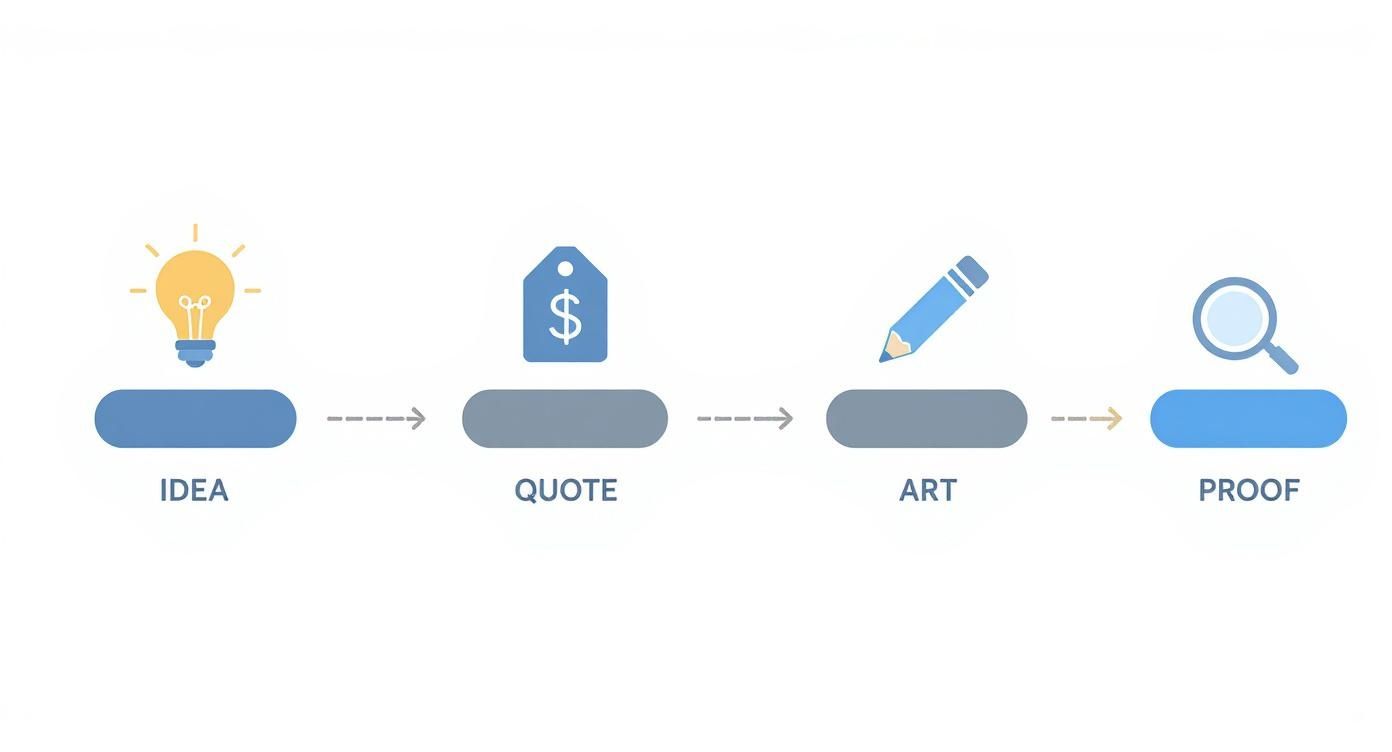 $

IDEA

QUOTE

ART

PROOF