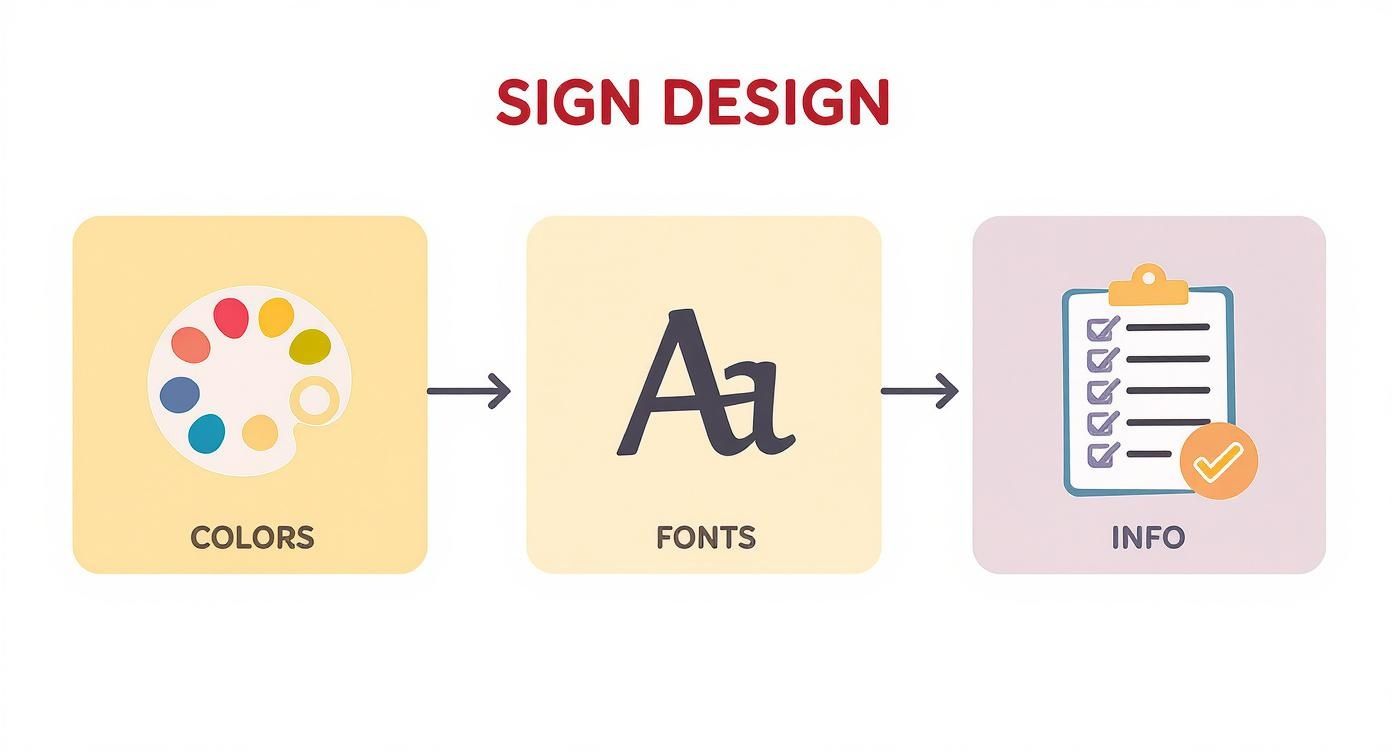 SIGN DESIGN

COLORS

Aa

FONTS

INFO