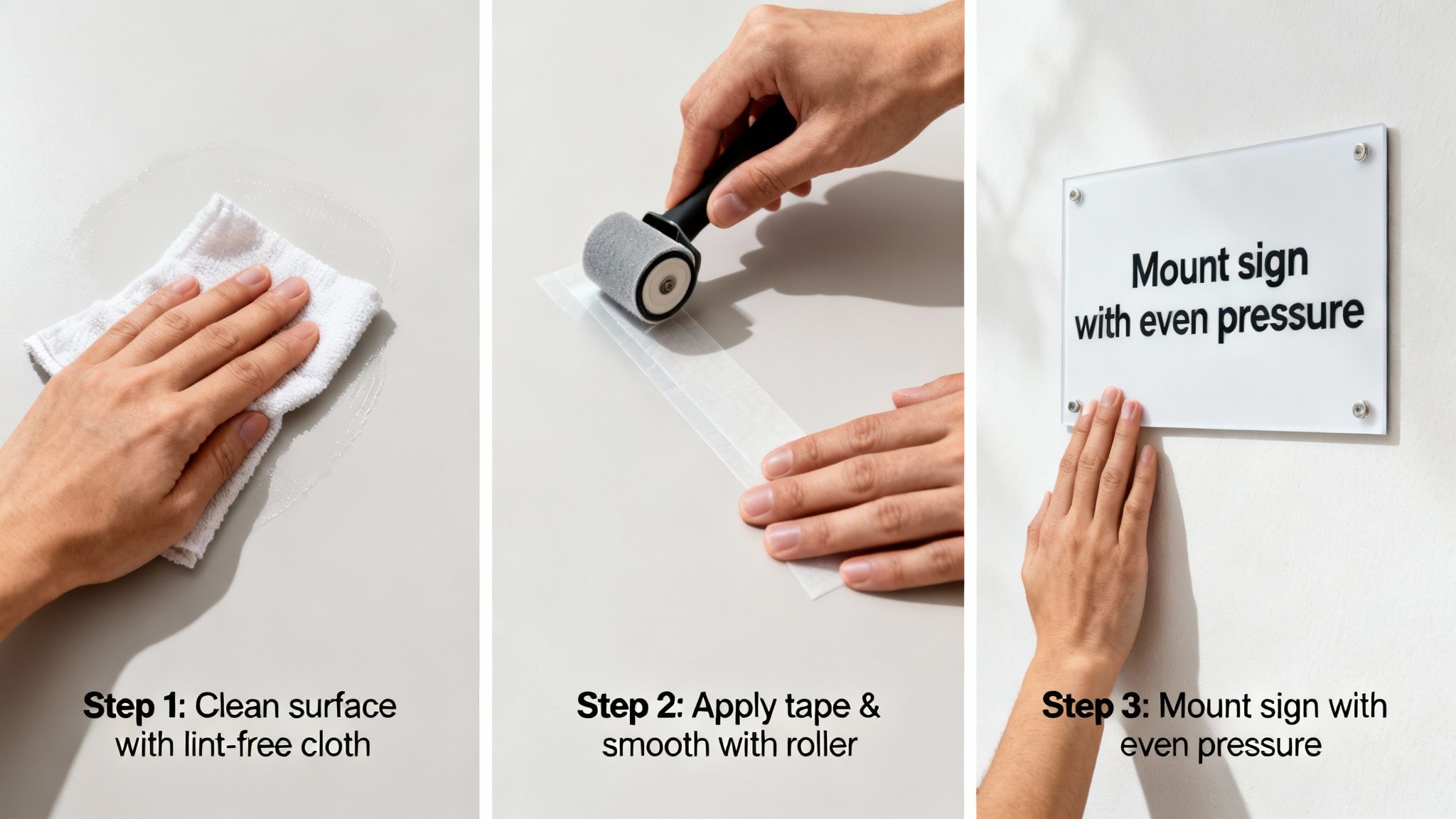 Step 1: Clean surface with lint-free cloth

Step 2: Apply tape & smooth with roller

Mount sign with even pressure

Step 3: Mount sign with even pressure