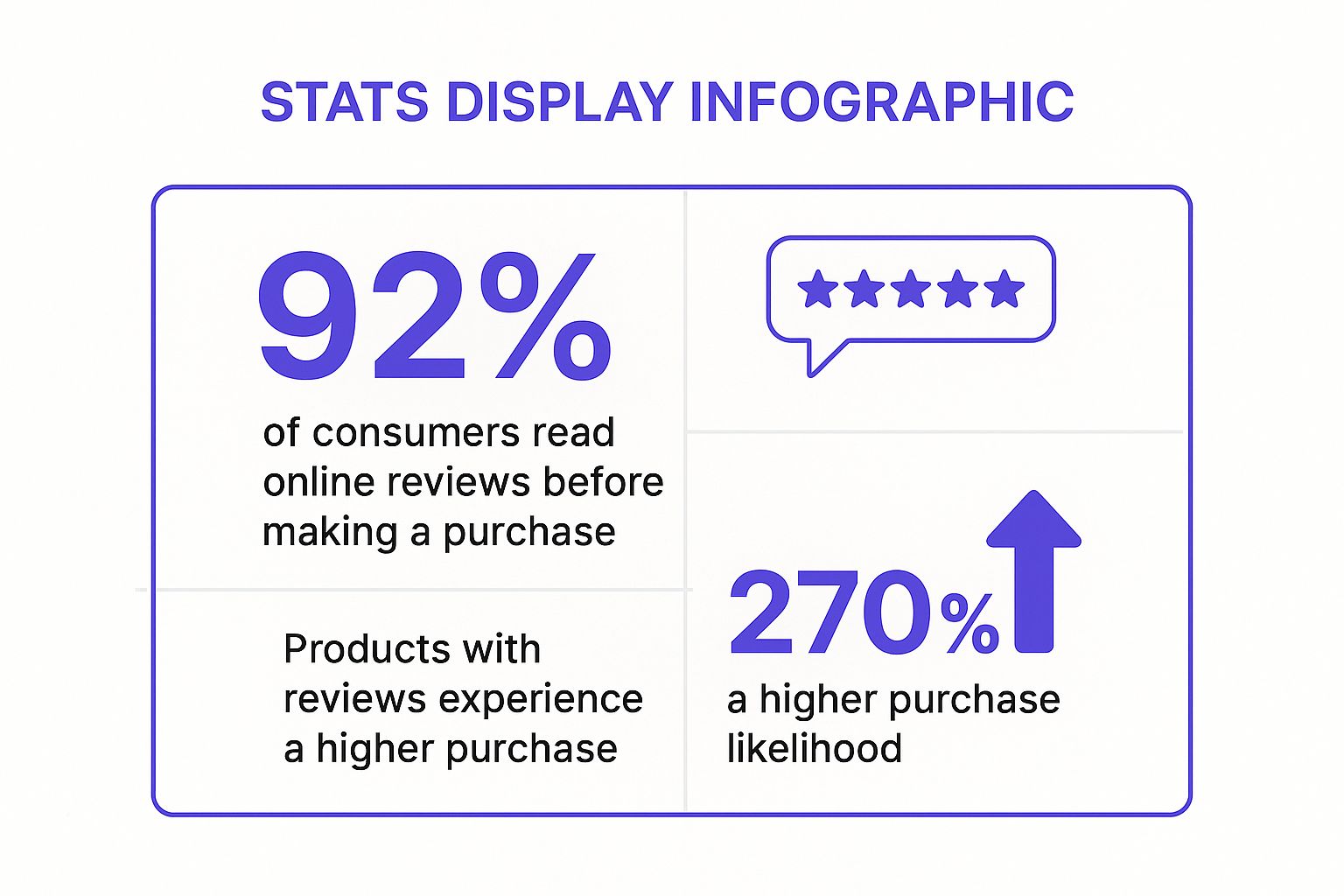 STATS DISPLAY INFOGRAPHIC

92%

of consumers read online reviews before making a purchase

Products with reviews experience a higher purchase

270%

a higher purchase likelihood