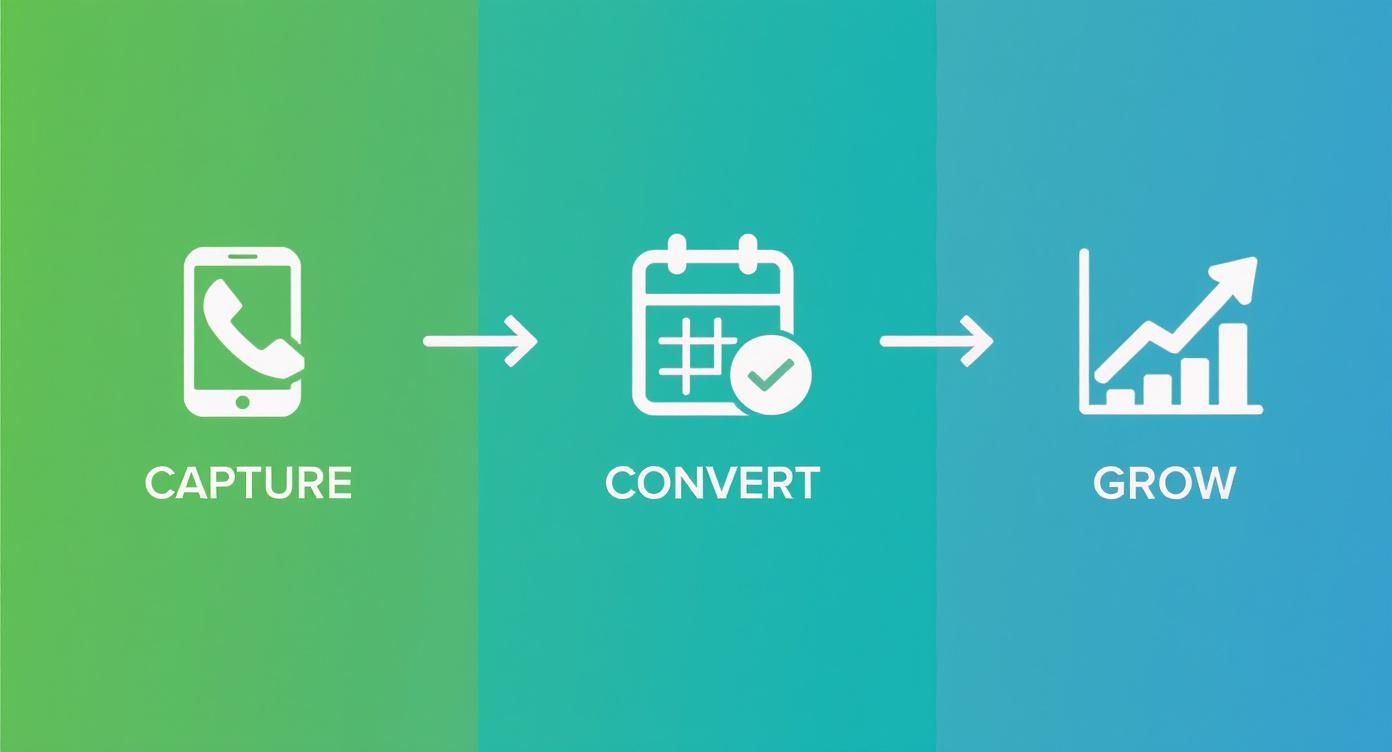 CAPTURE

CONVERT

GROW