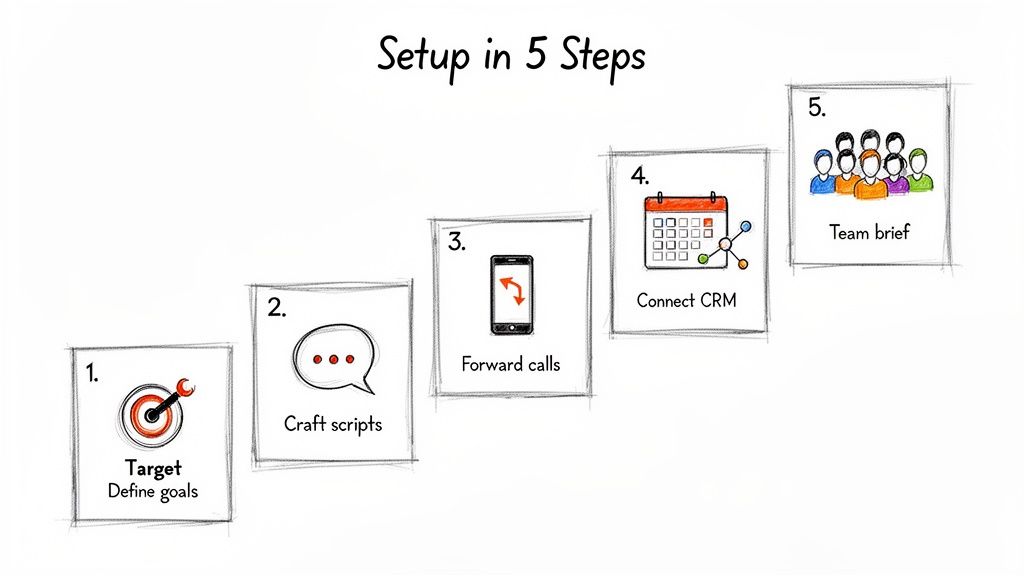 Setup in 5 Steps

1.
Target
Define goals

2.
Craft scripts

3.
Forward calls

4.
Connect CRM

5.
Team brief