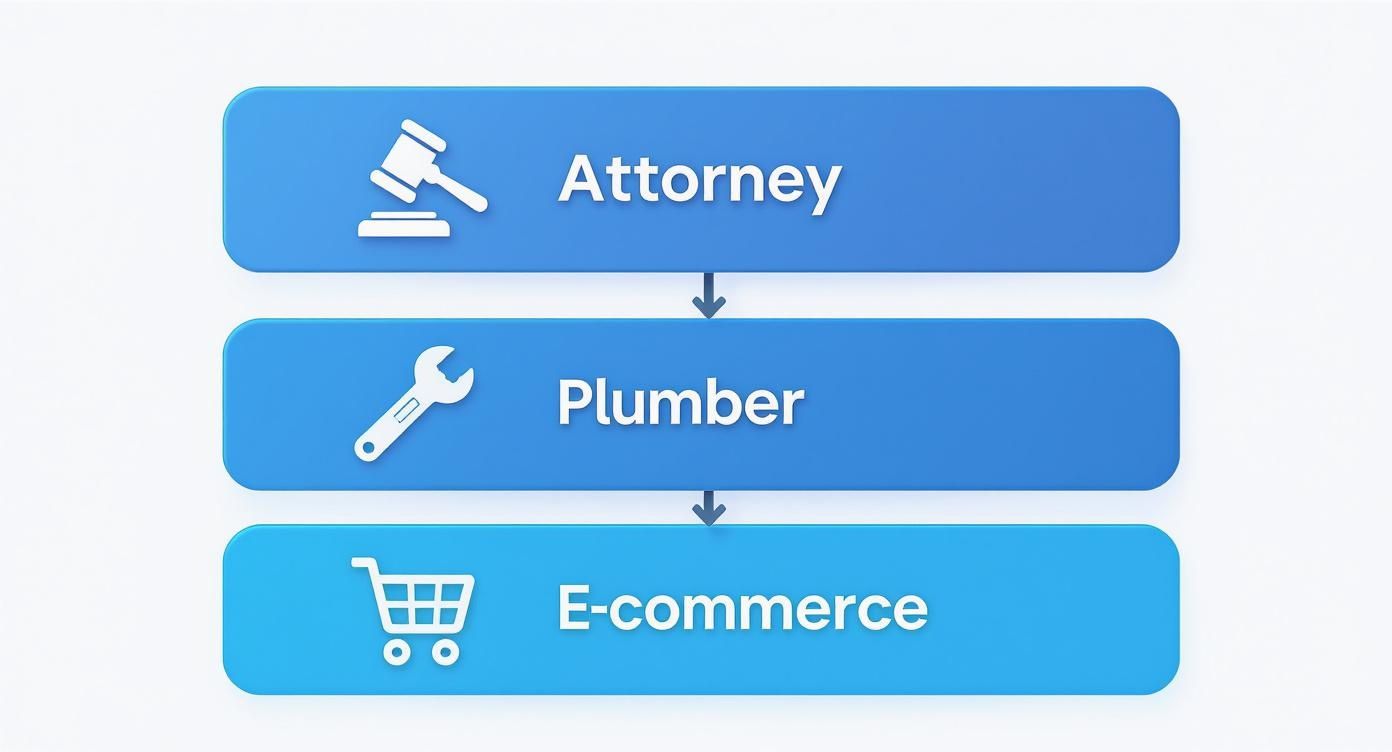 Attorney

Plumber

E-commerce