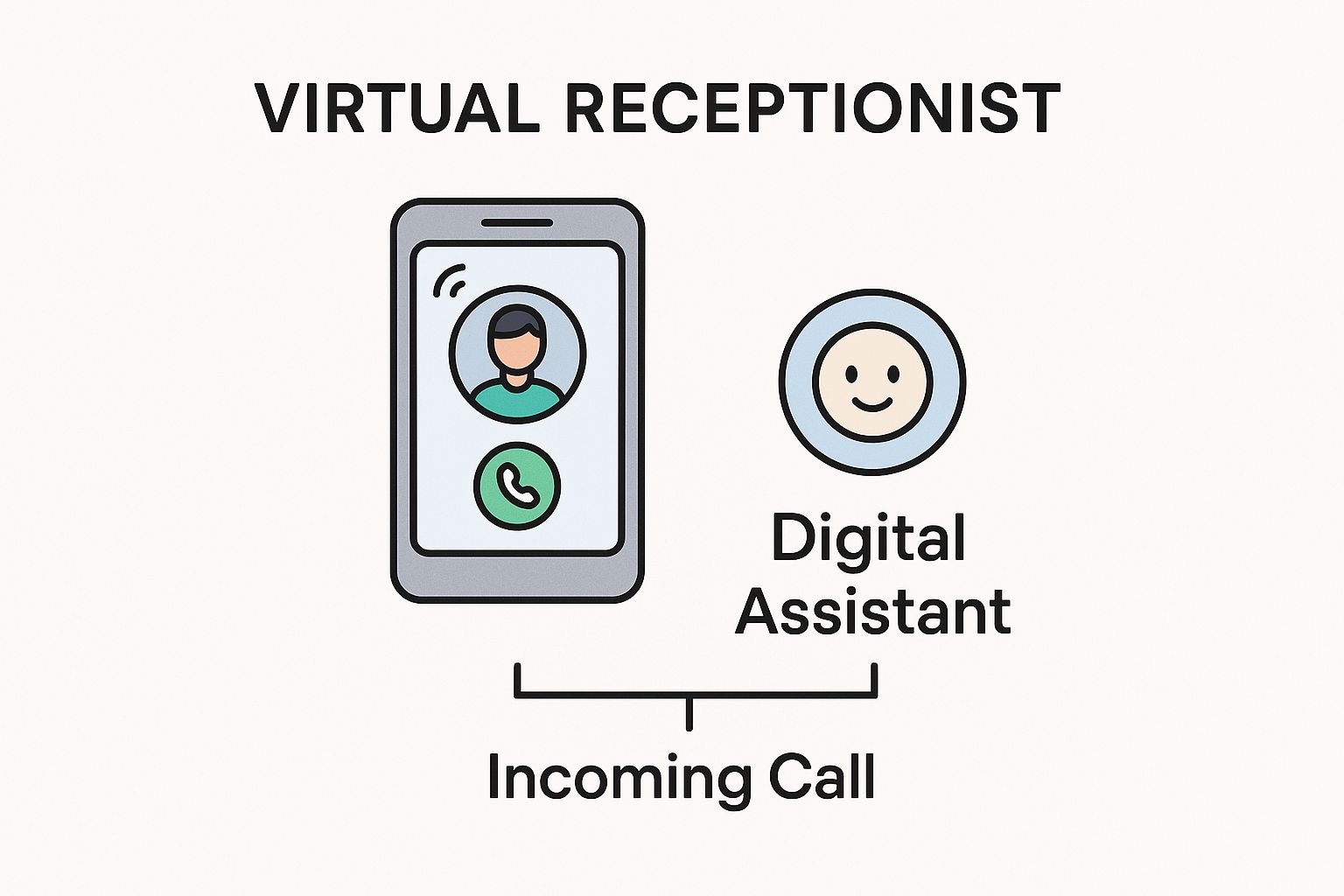 VIRTUAL RECEPTIONIST

Digital Assistant

Incoming Call