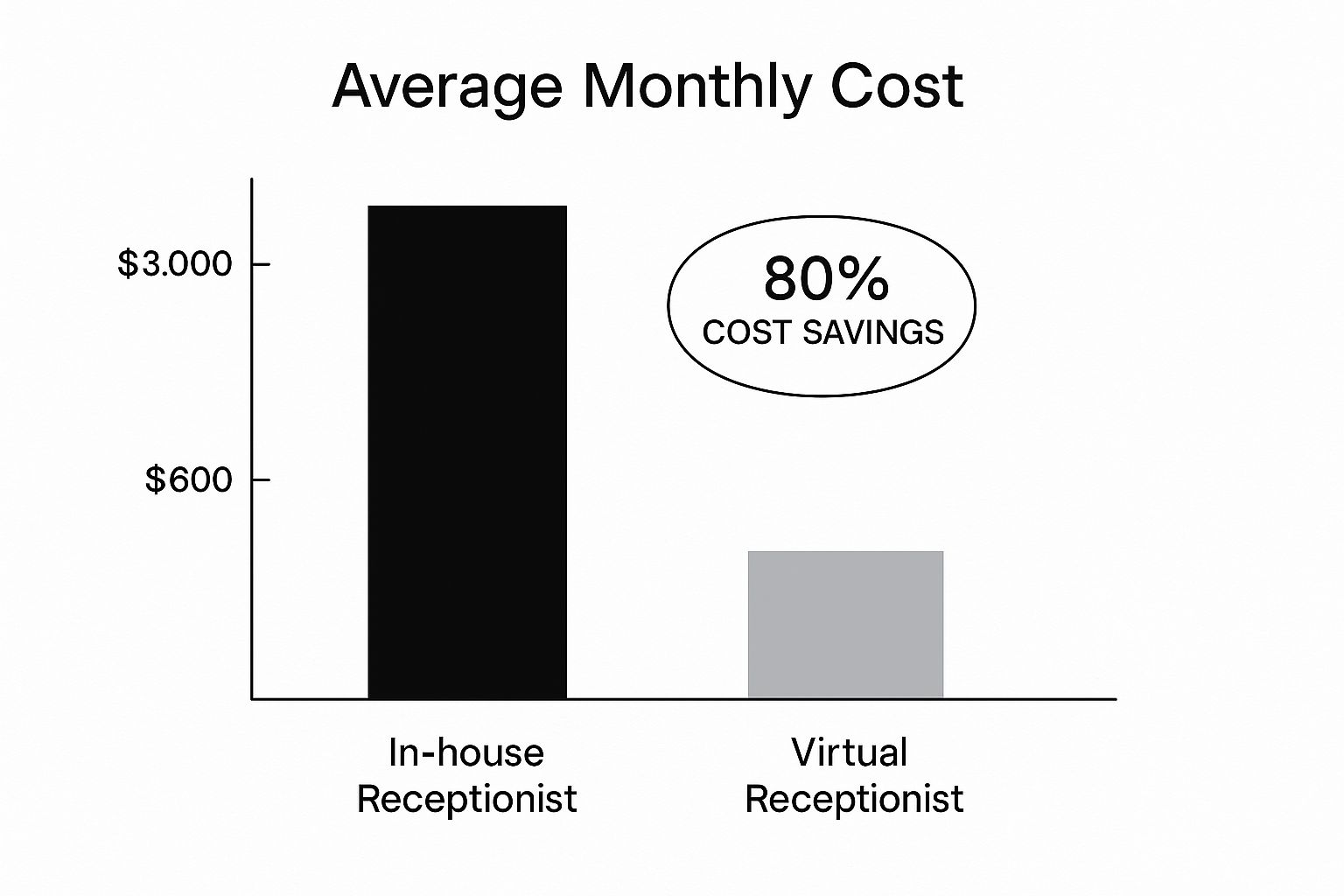 Average Monthly Cost

$3.000

$600

80%
COST SAVINGS

In-house Receptionist

Virtual Receptionist