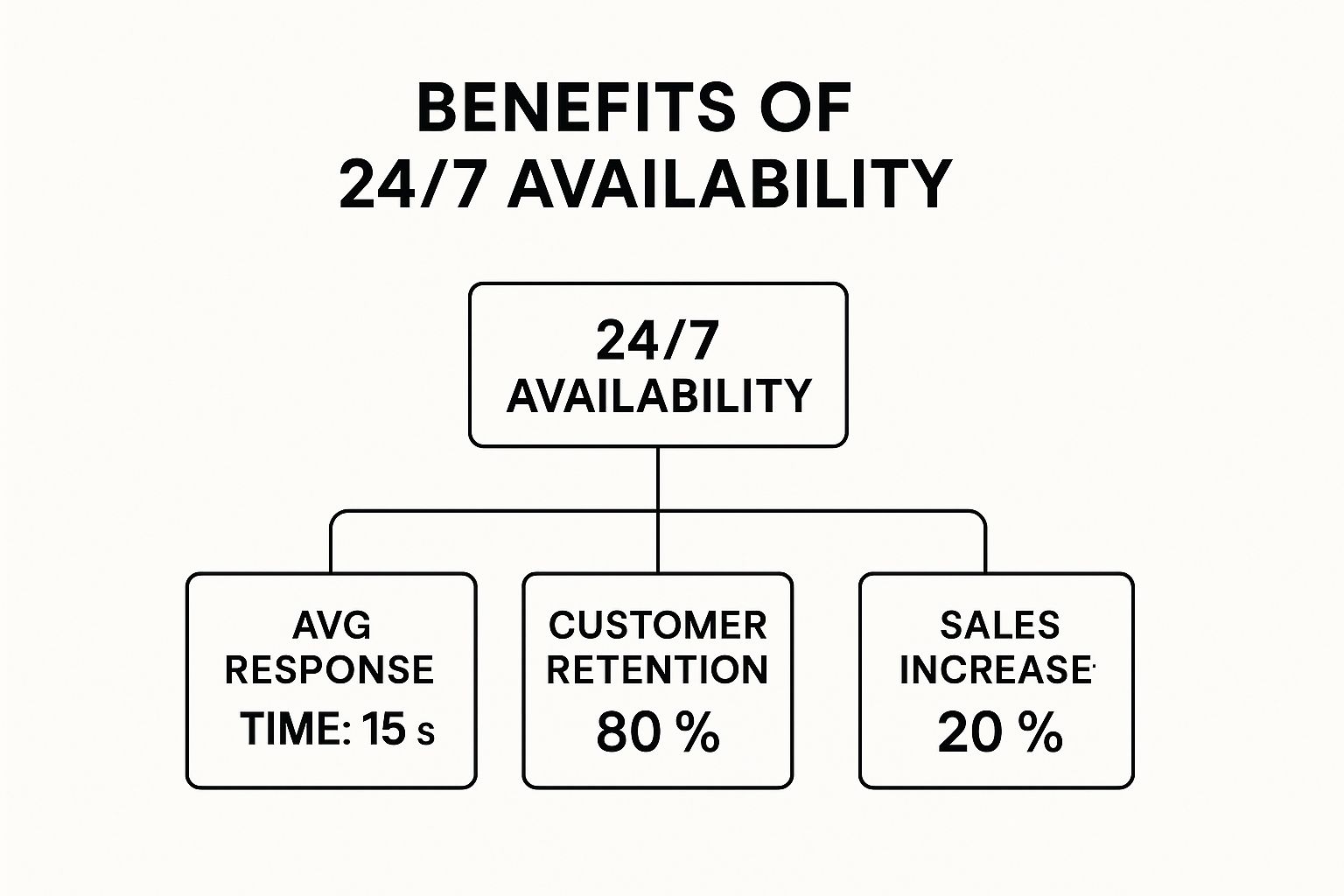 BENEFITS OF
24/7 AVAILABILITY

24/7
AVAILABILITY

AVG
RESPONSE
TIME: 15 s

CUSTOMER
RETENTION
80 %

SALES
INCREASE
20 %