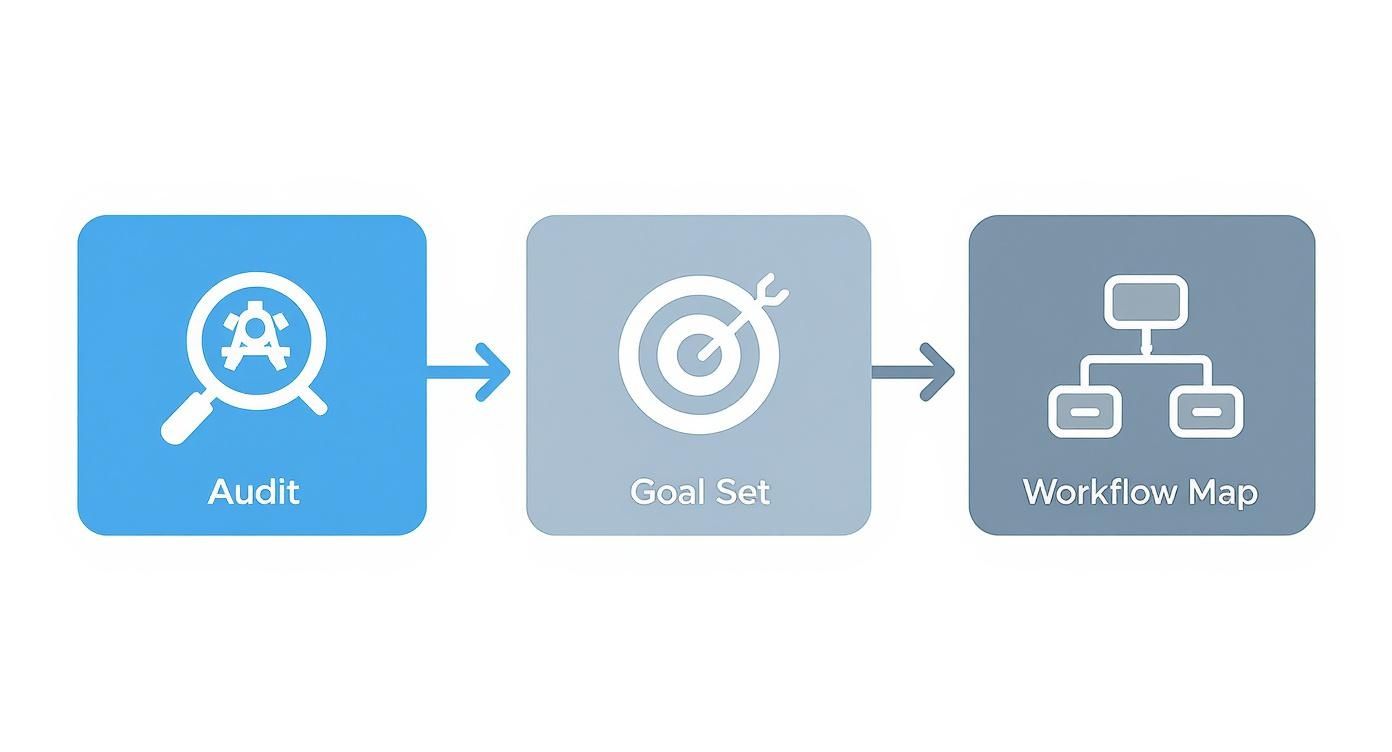 Audit

Goal Set

Workflow Map