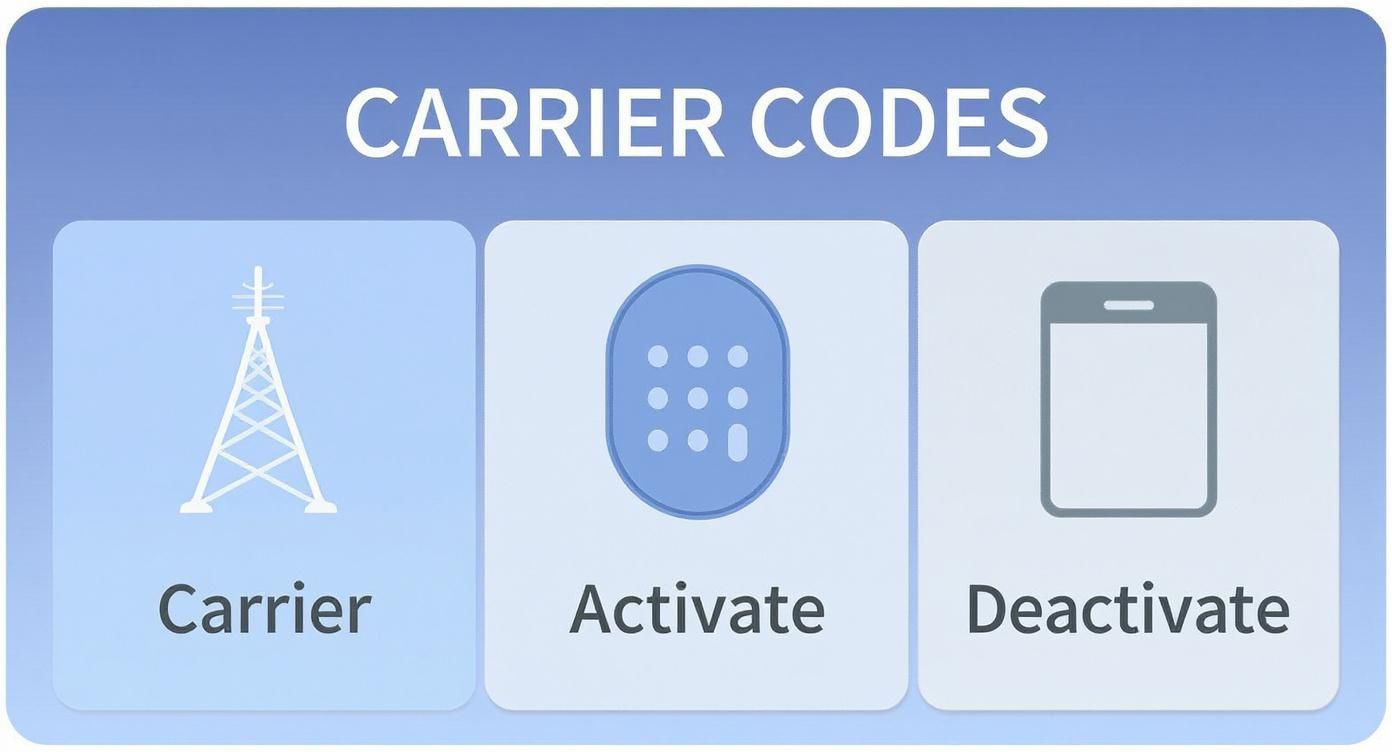 CARRIER CODES

Carrier

Activate

Deactivate