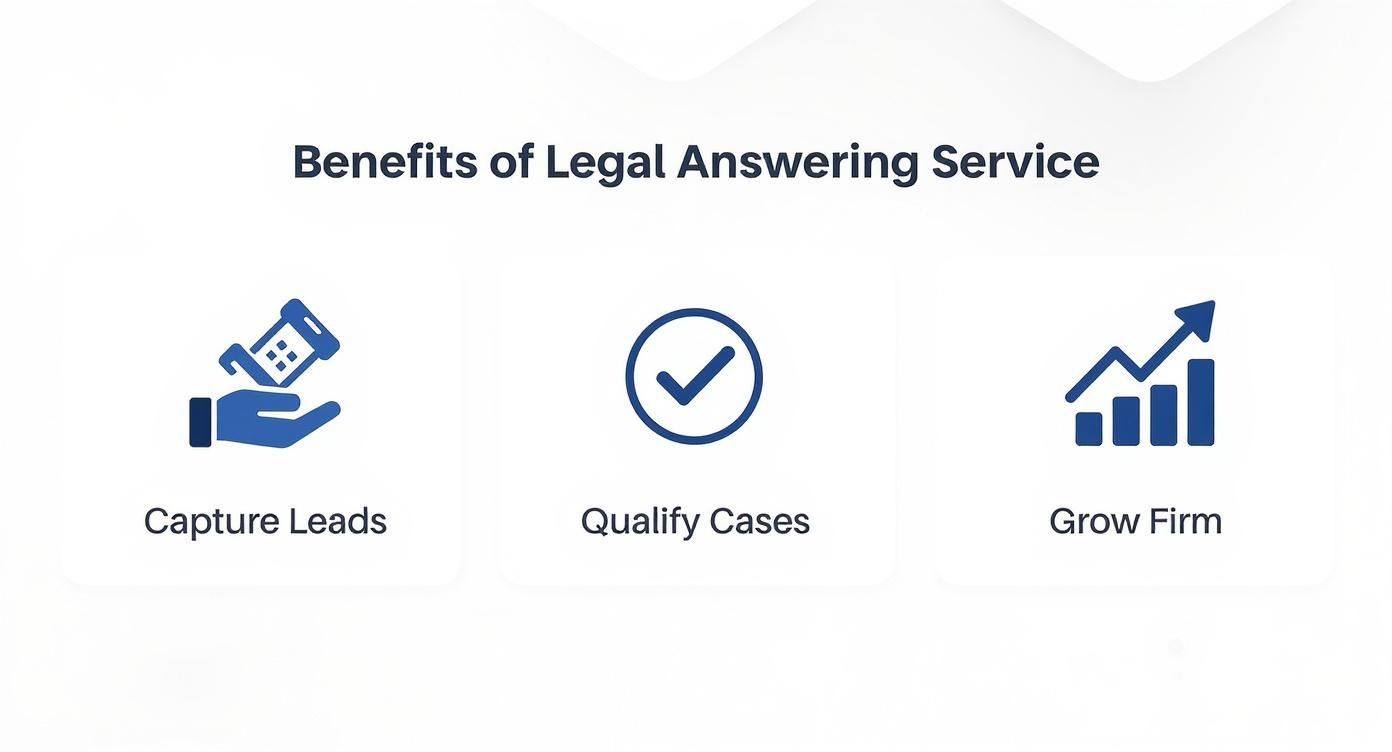 Benefits of Legal Answering Service

Capture Leads

Qualify Cases

Grow Firm