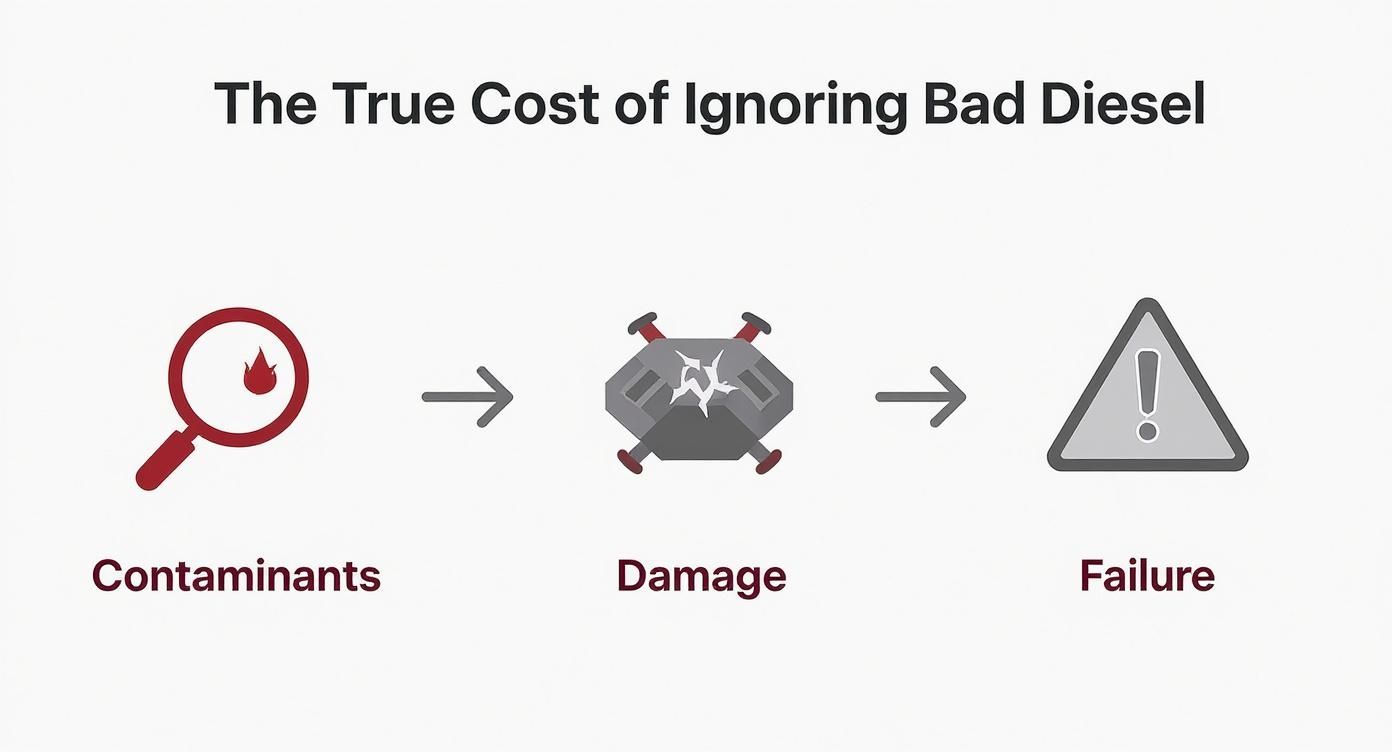 The True Cost of Ignoring Bad Diesel

Contaminants

Damage

Failure