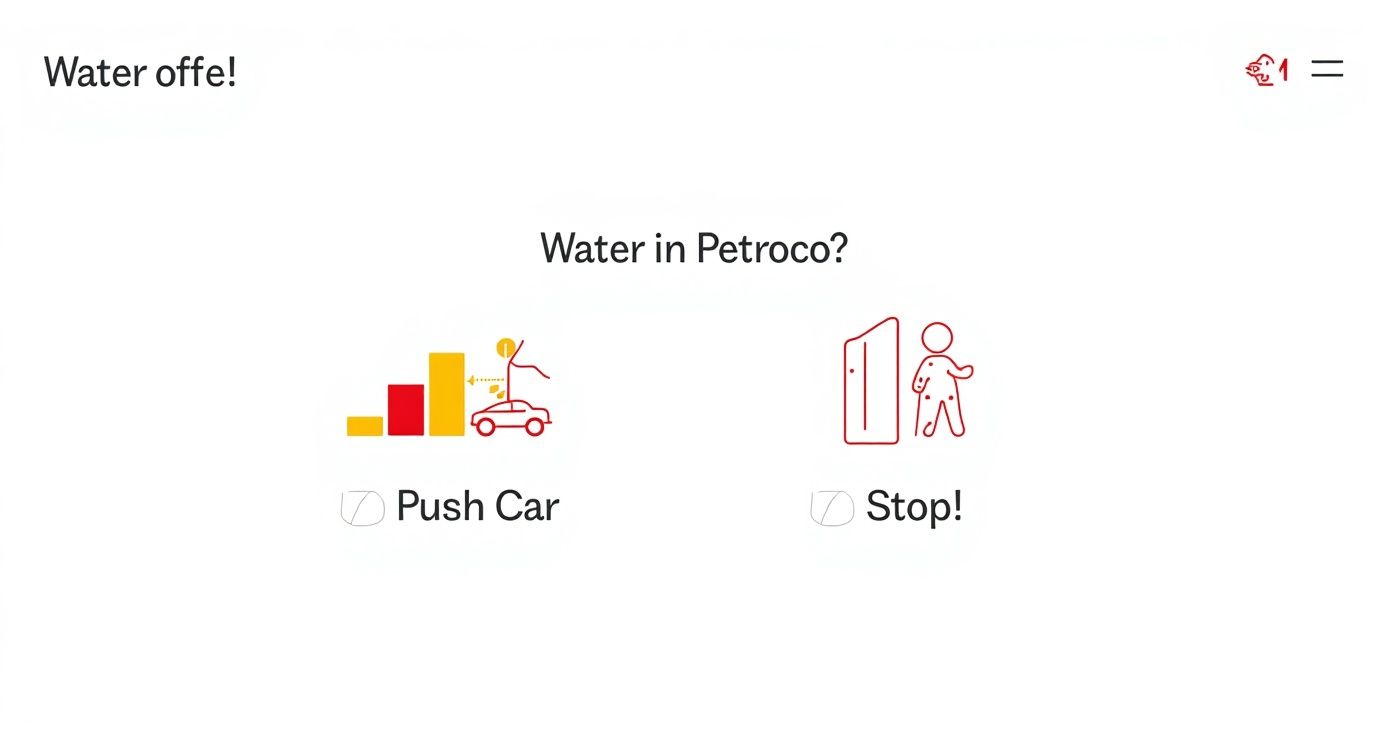 Water offe!

1

Water in Petroco?

Push Car

Stop!