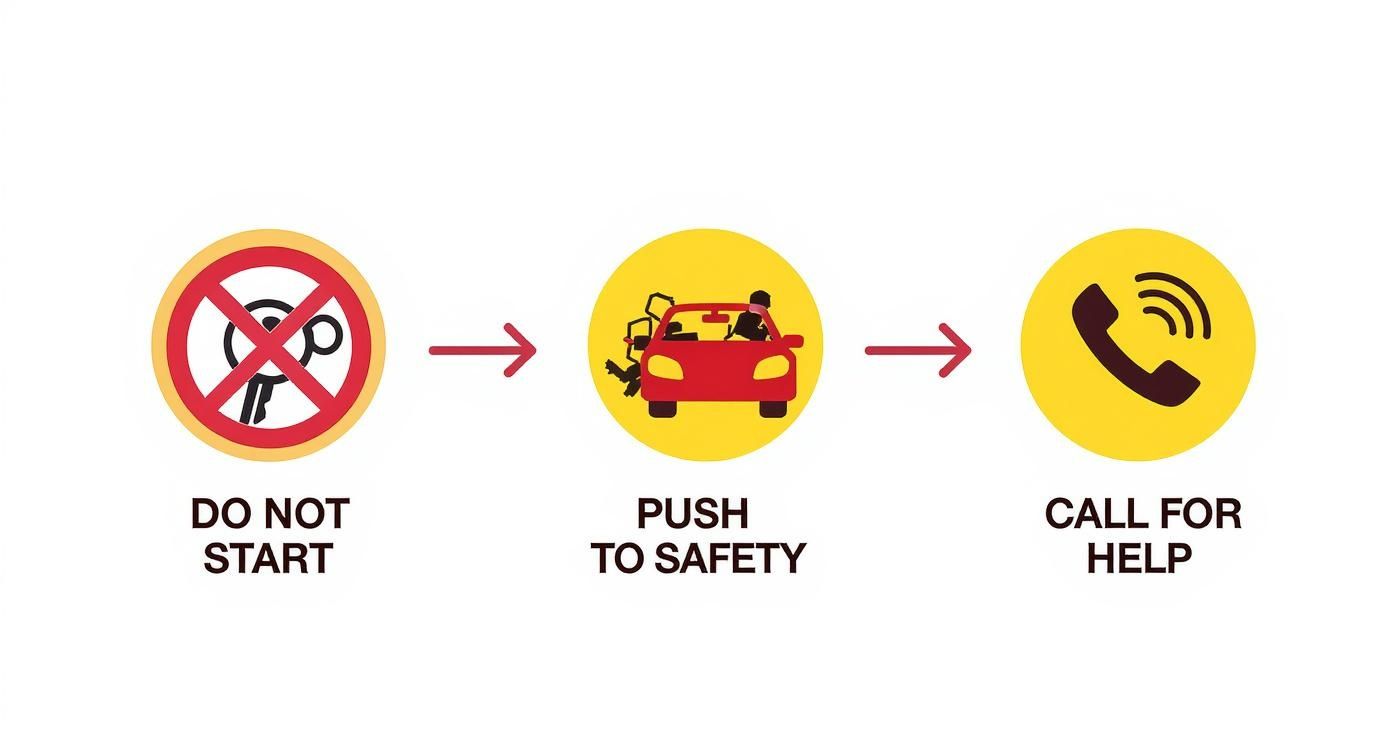 DO NOT START

PUSH TO SAFETY

CALL FOR HELP