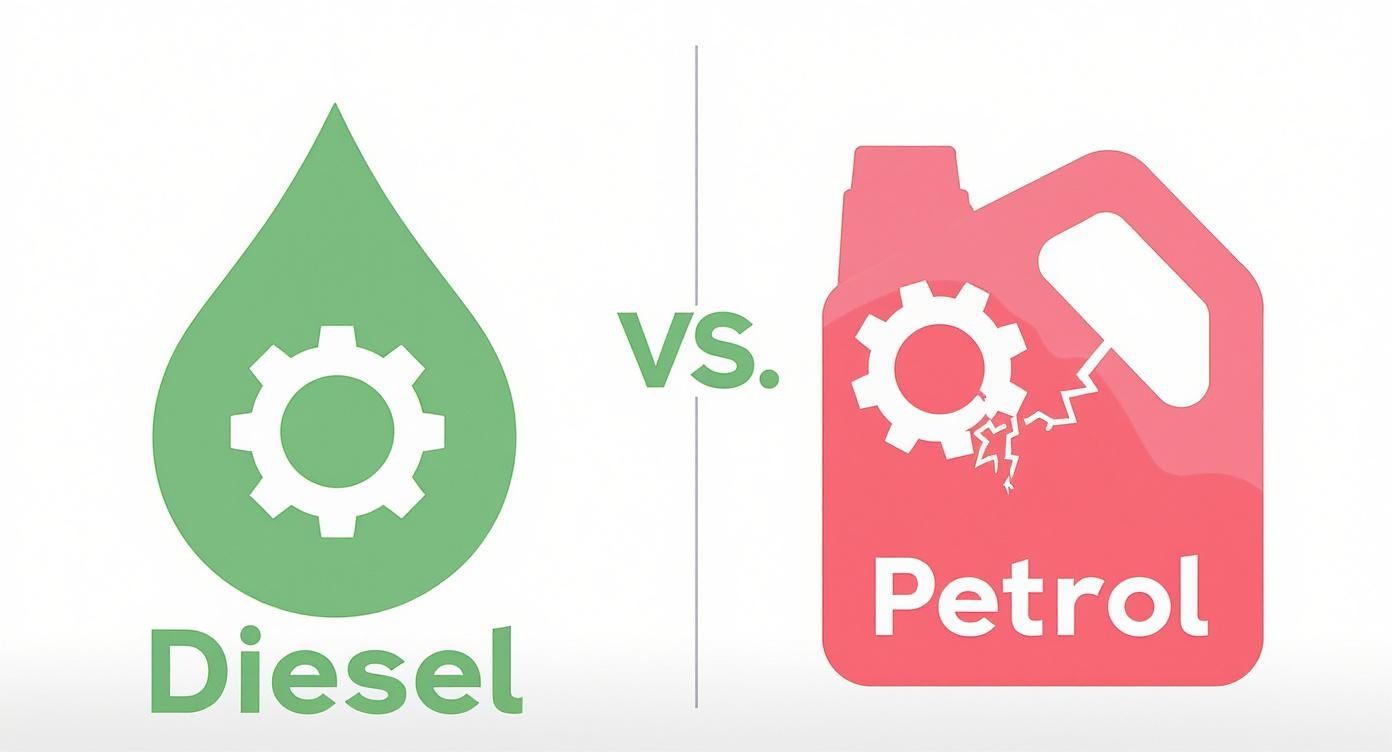 Diesel

VS.

Petrol