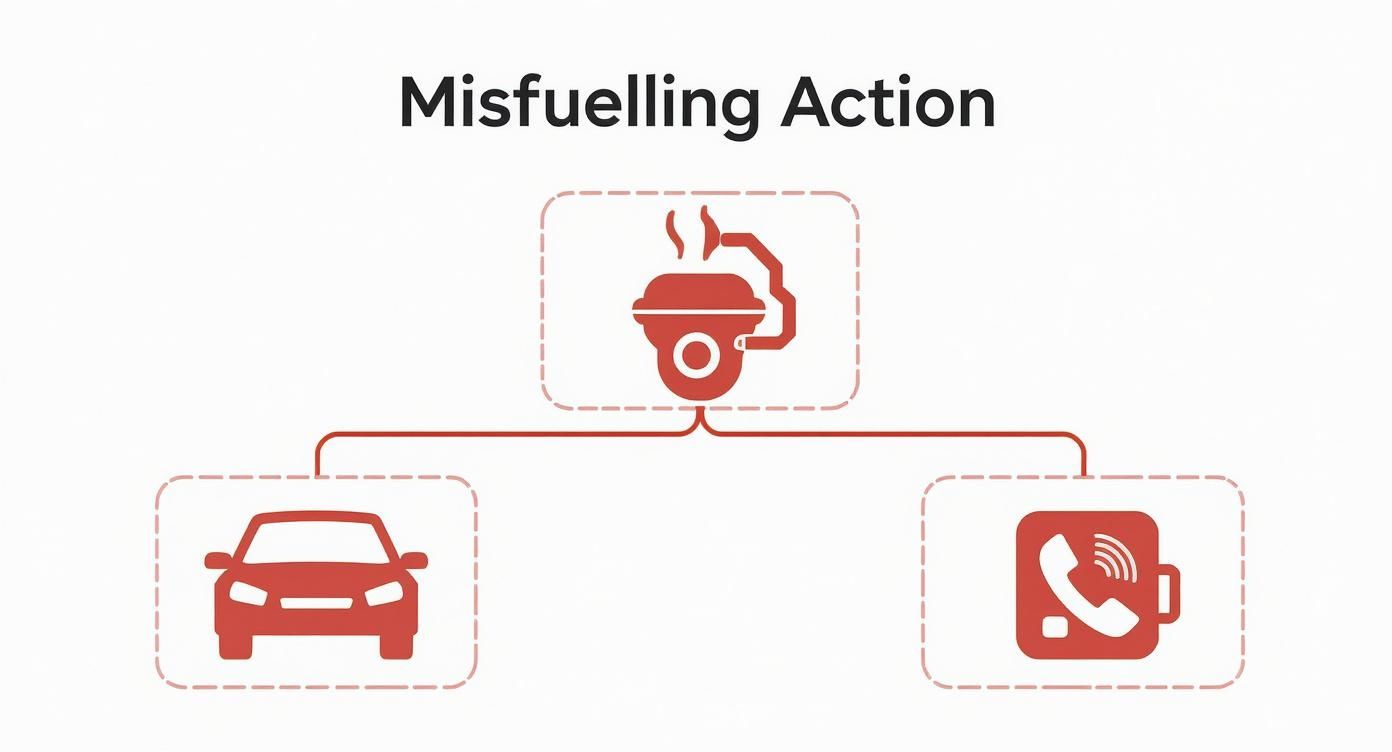 Misfuelling Action