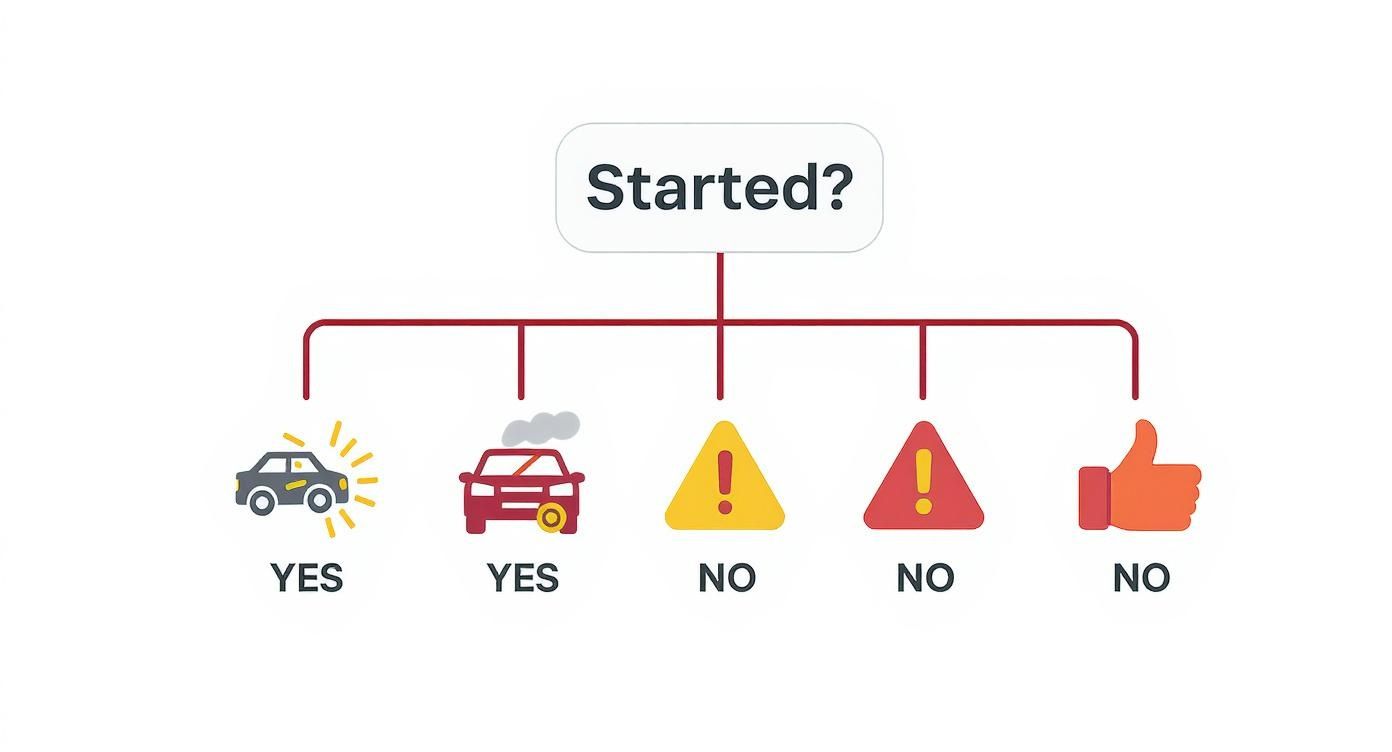 Started?

YES

YES

NO

NO

NO