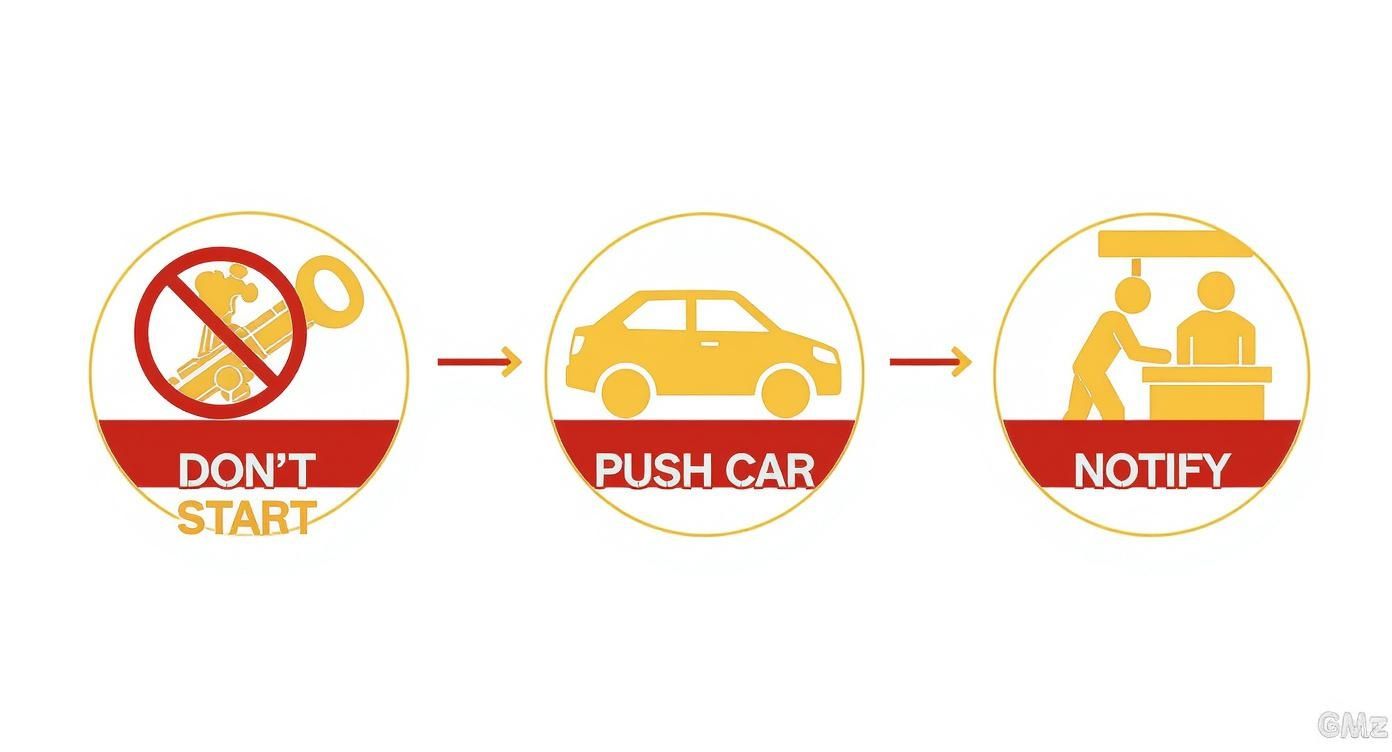 DON'T START

PUSH CAR

NOTIFY

GMz