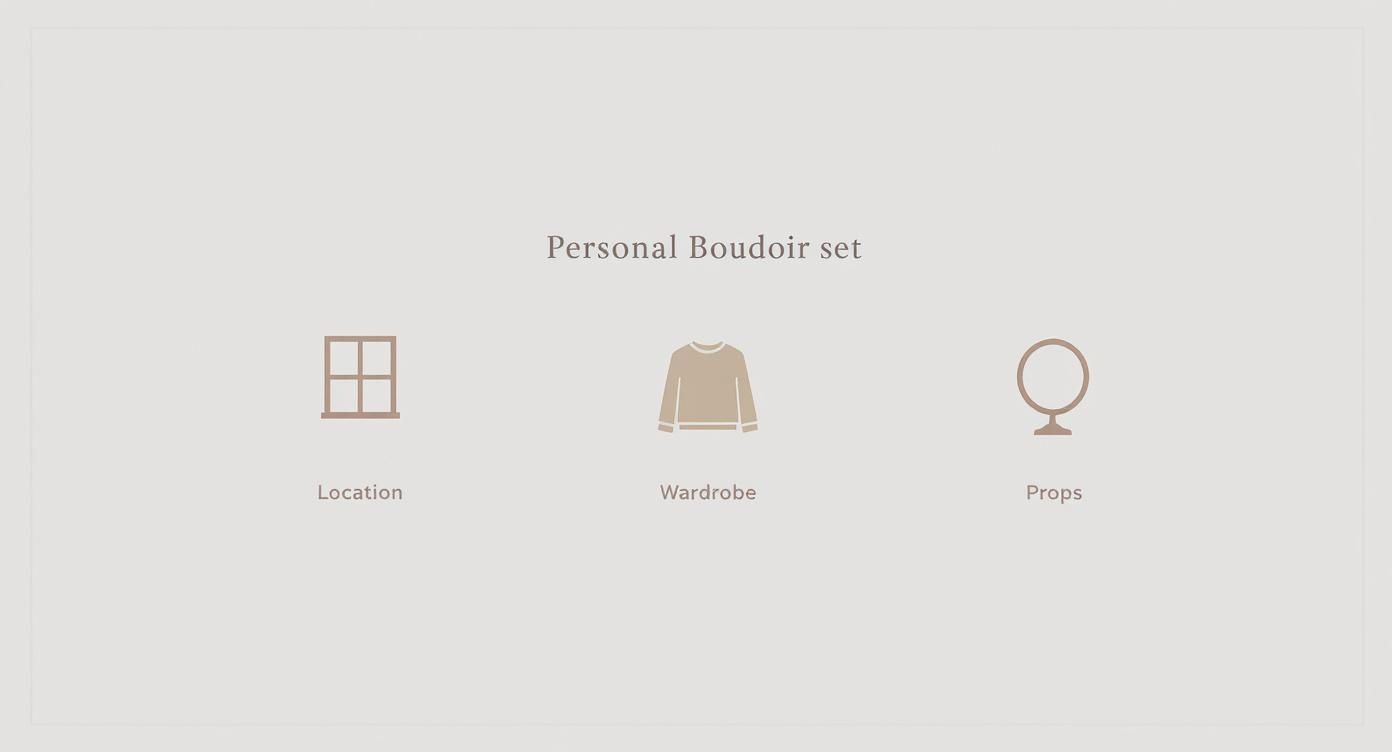 Personal Boudoir set

Location

Wardrobe

Props