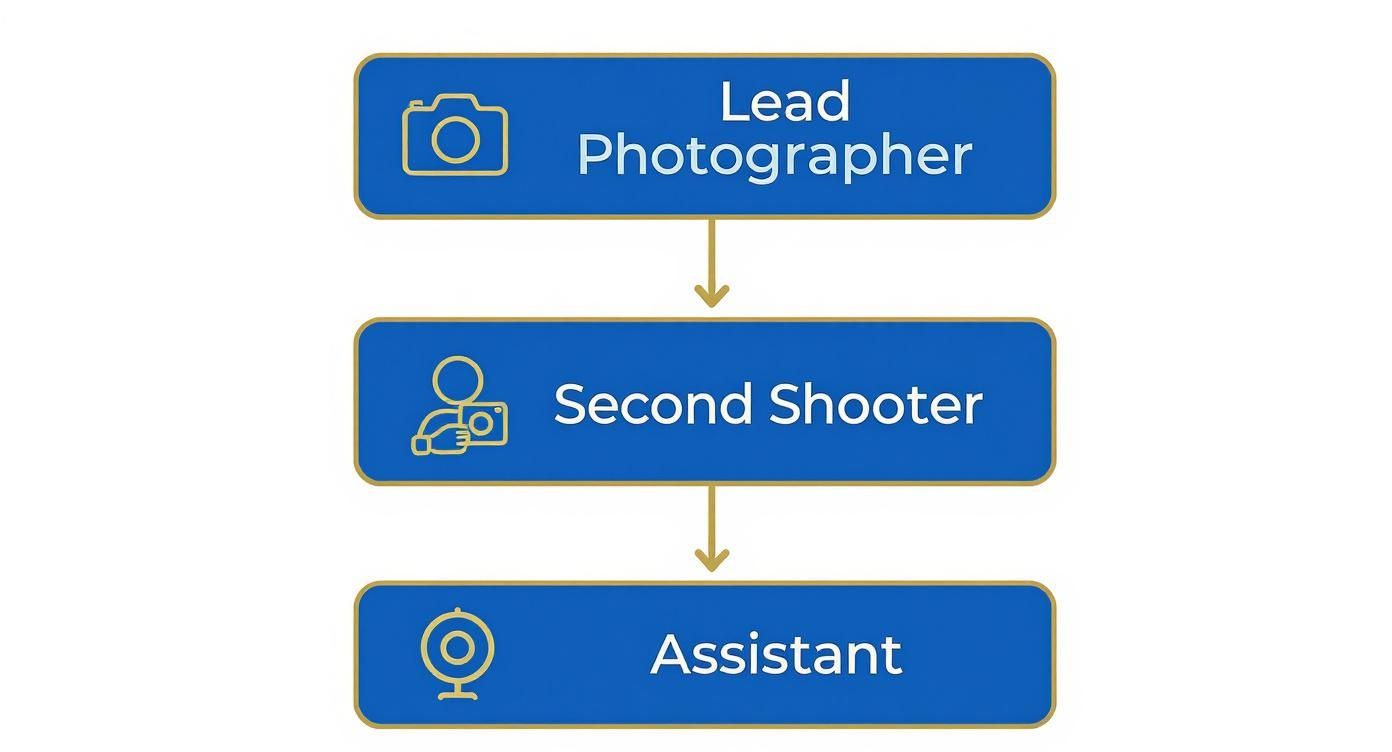 Lead Photographer

Second Shooter

Assistant