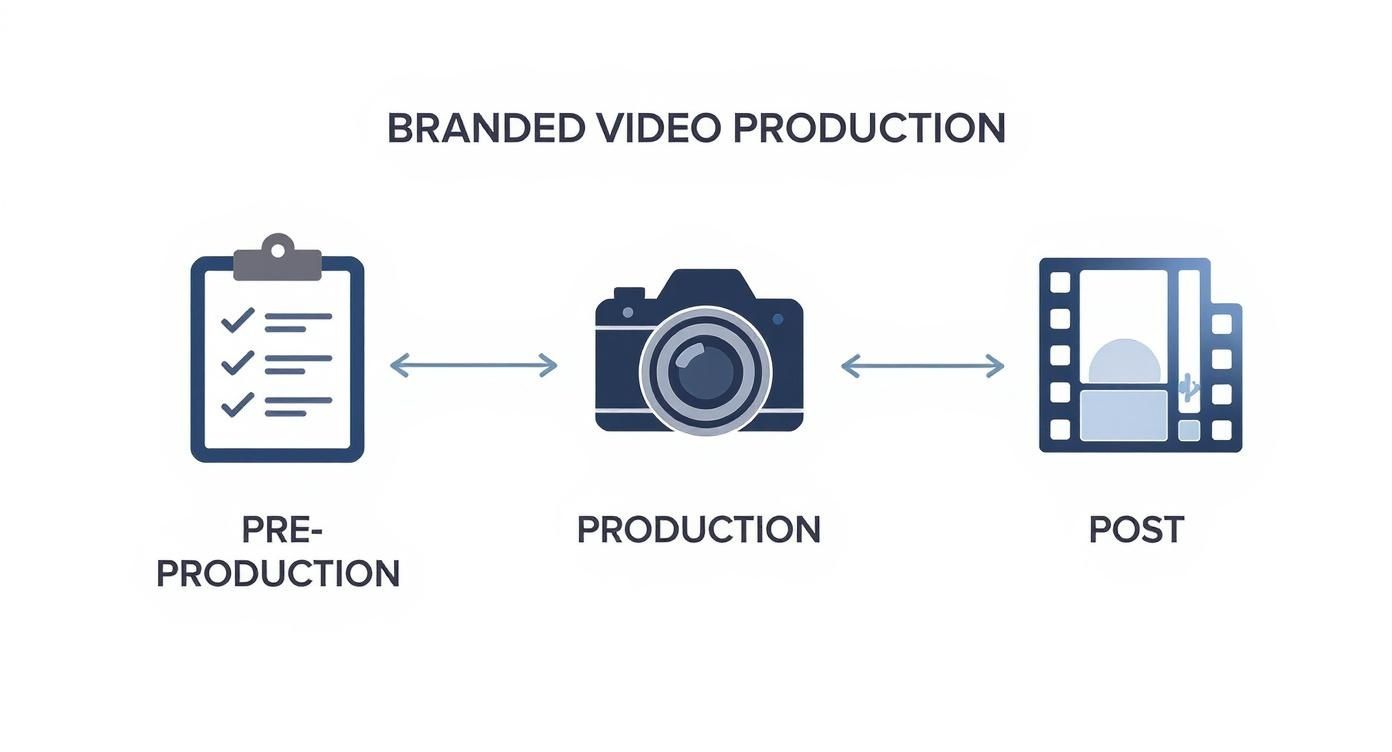 BRANDED VIDEO PRODUCTION

PRE-PRODUCTION

PRODUCTION

POST