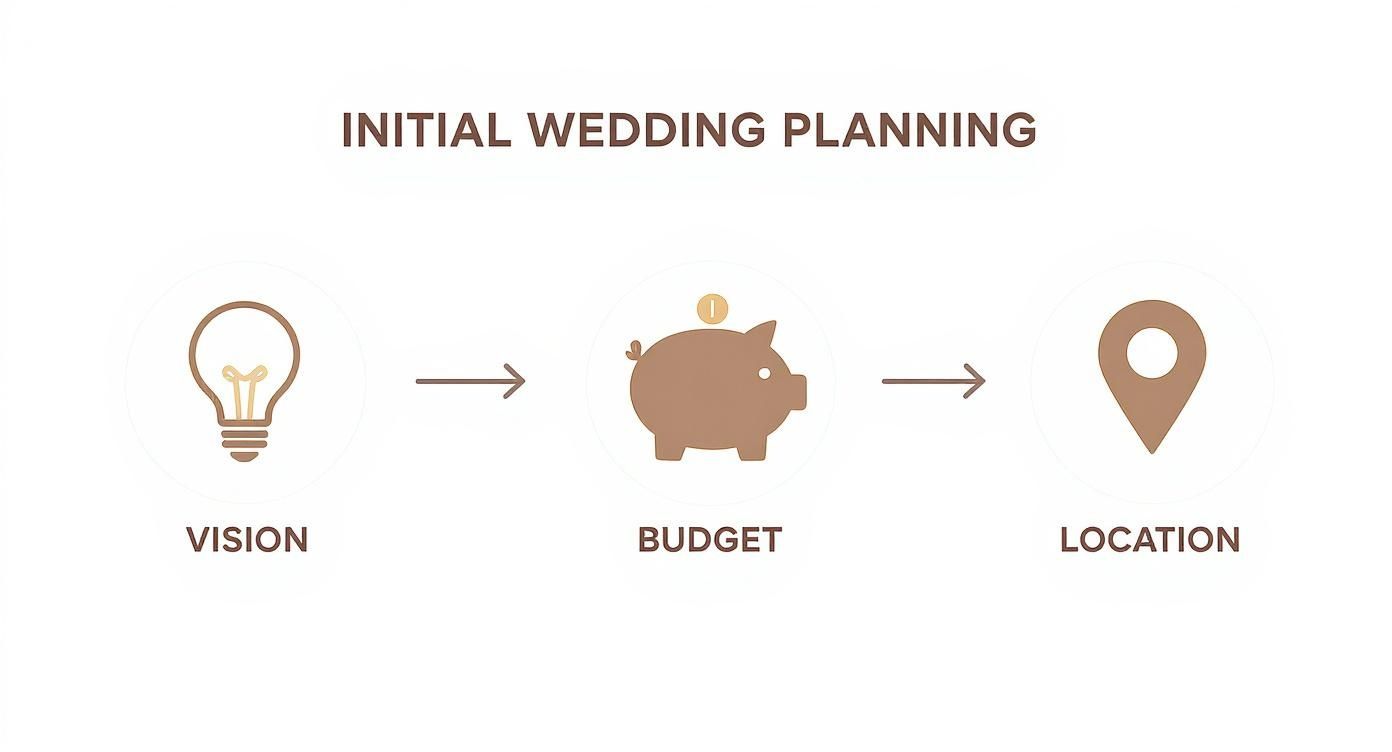 INITIAL WEDDING PLANNING

VISION

BUDGET

LOCATION