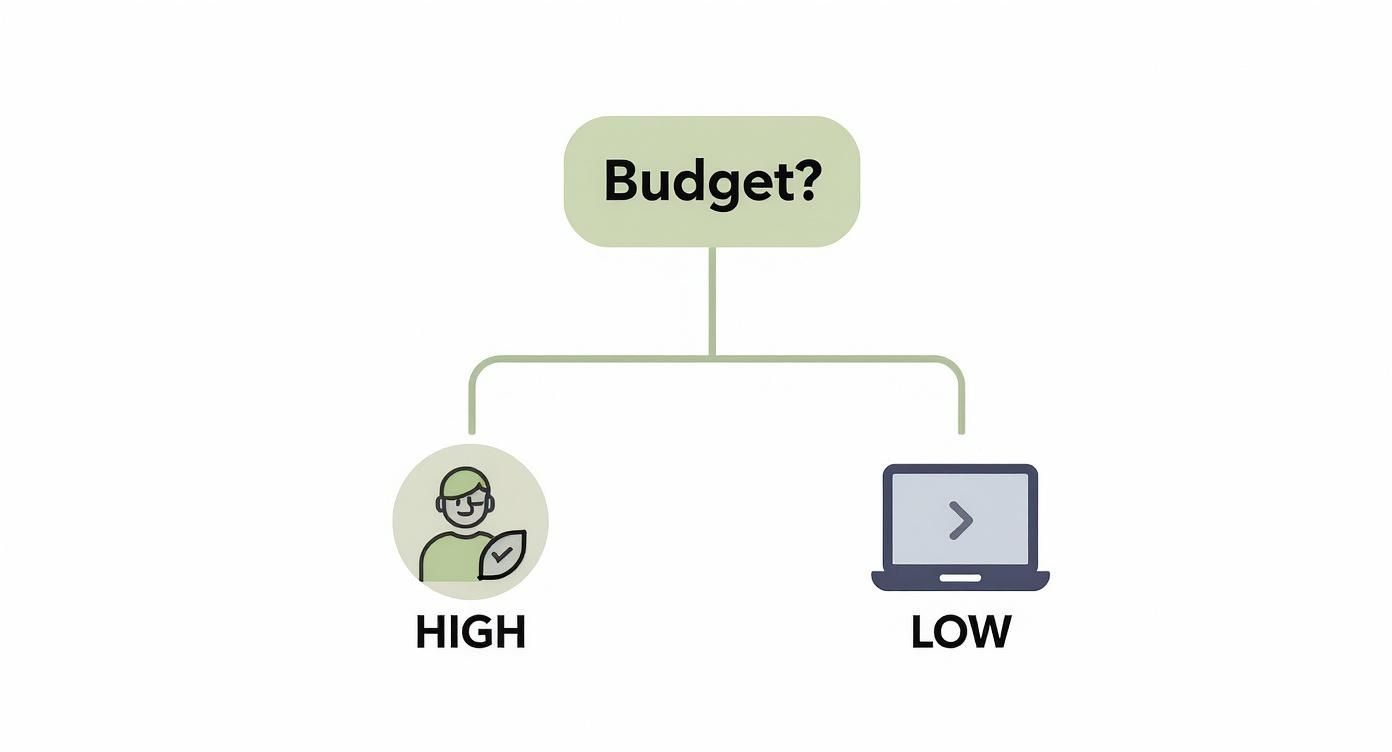 Budget?

HIGH

LOW