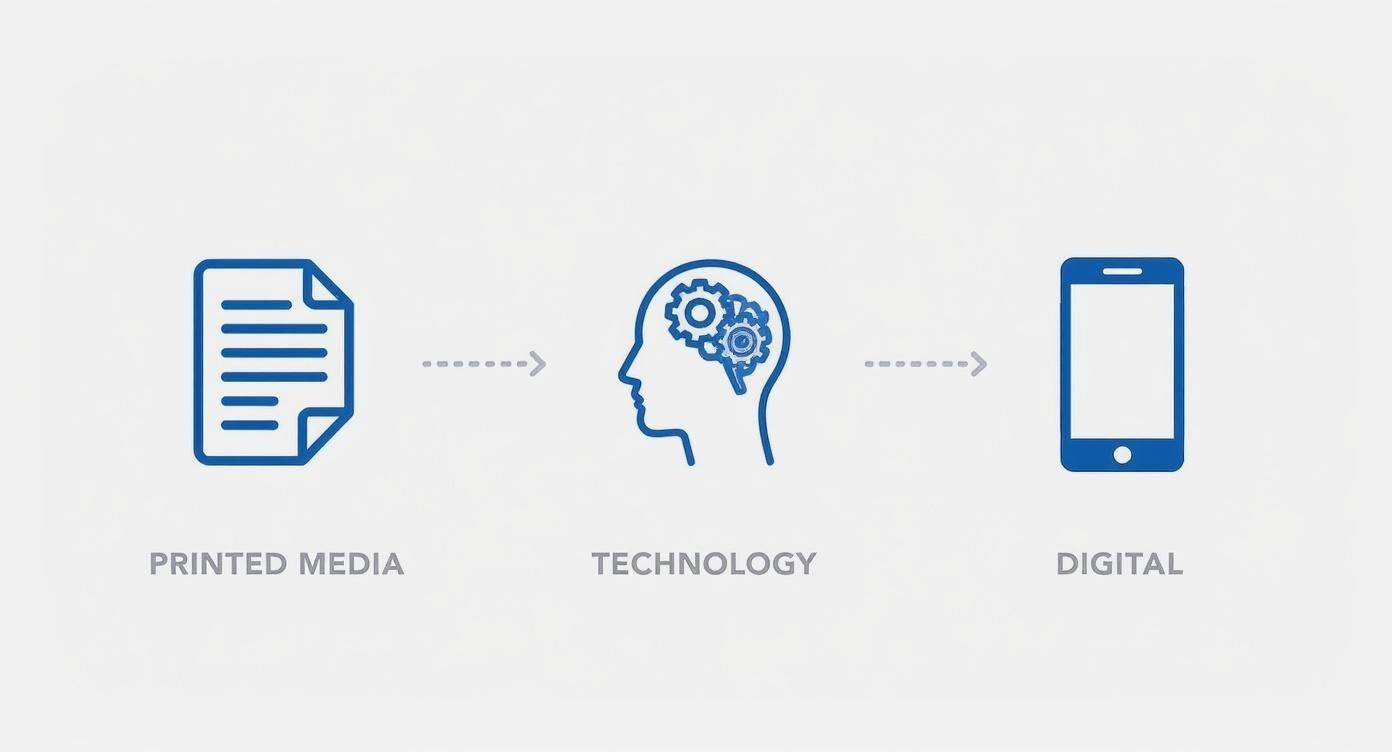 PRINTED MEDIA

TECHNOLOGY

DIGITAL