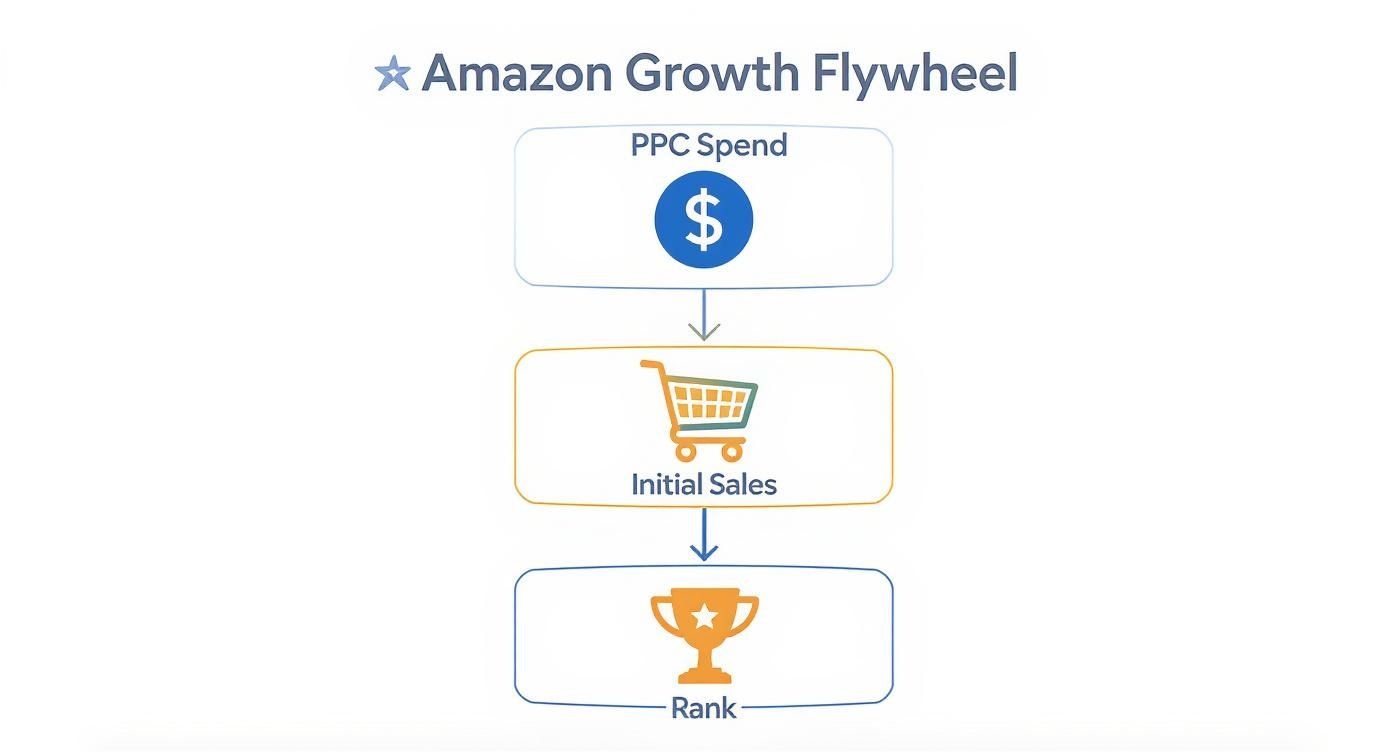 Amazon Growth Flywheel

PPC Spend

$

Initial Sales

Rank