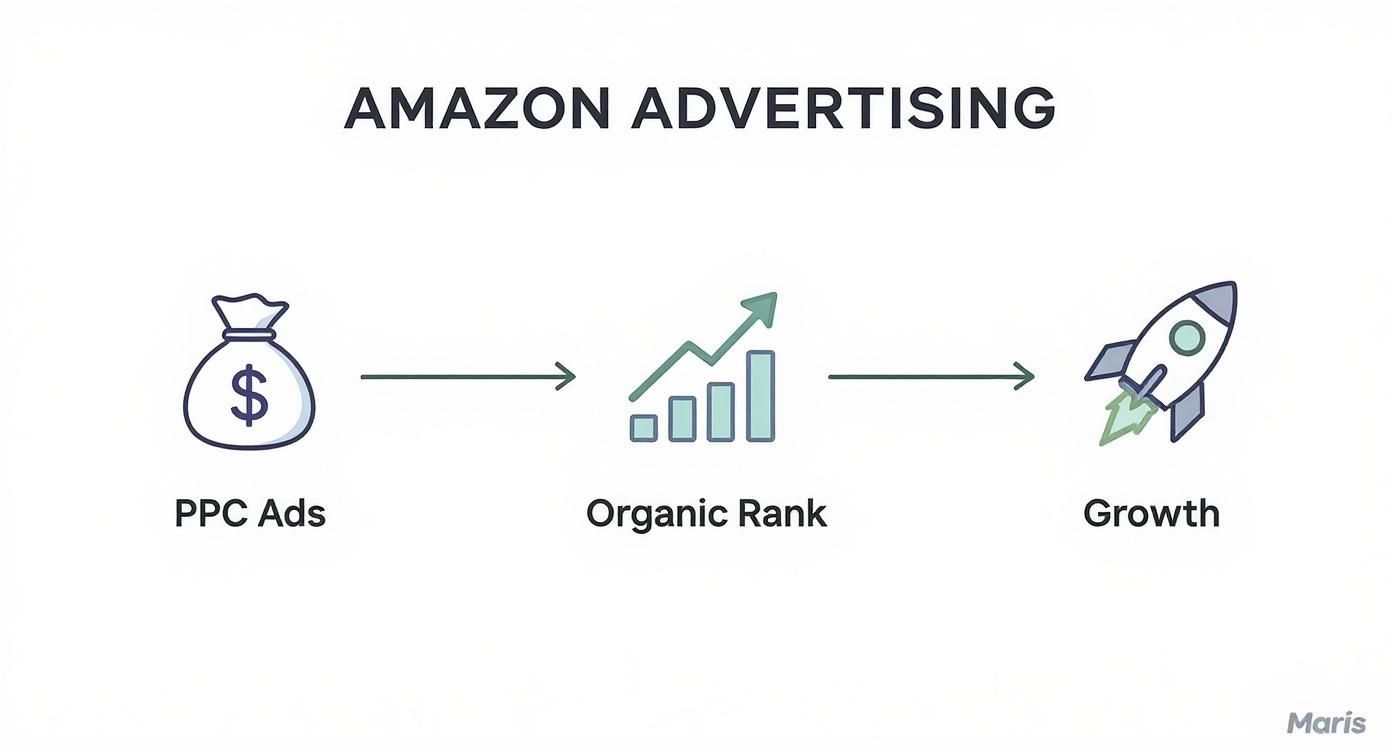 AMAZON ADVERTISING

$

PPC Ads

Organic Rank

Growth

Maris