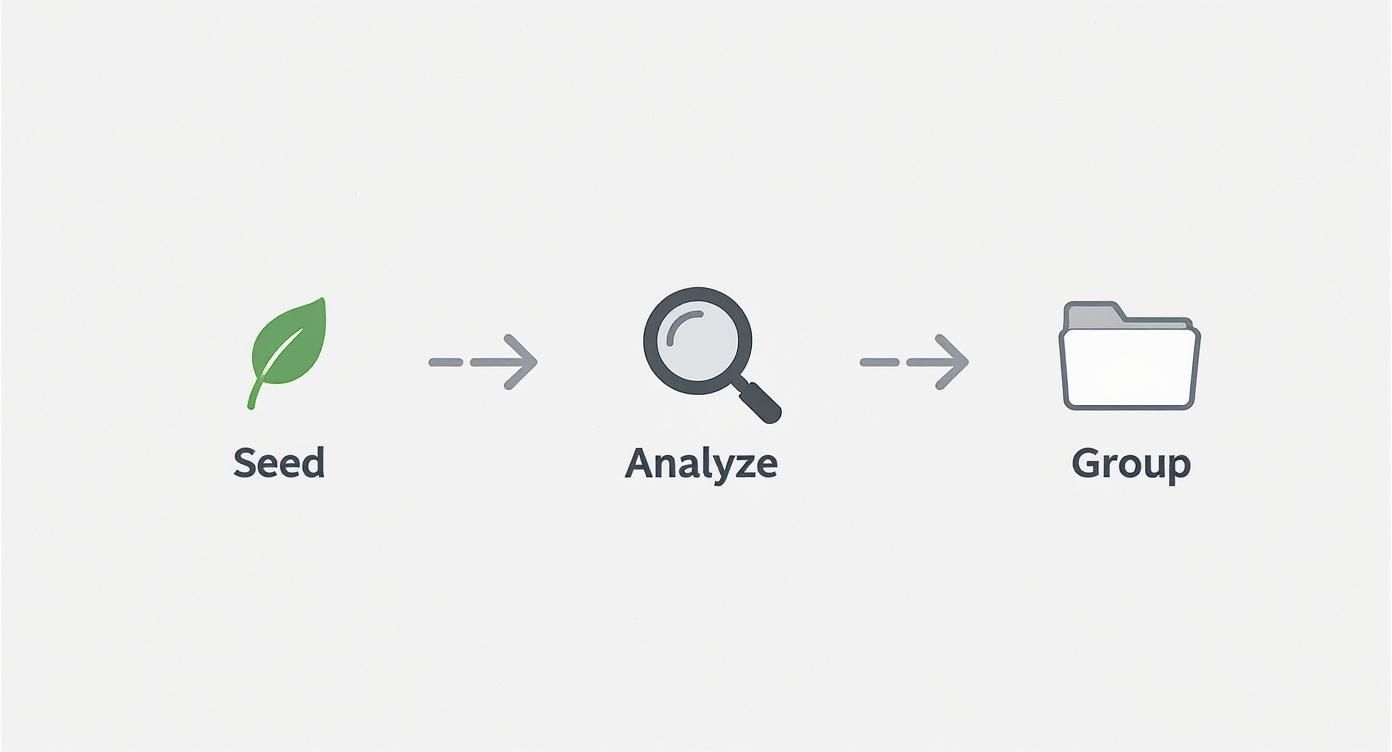 Seed

Analyze

Group