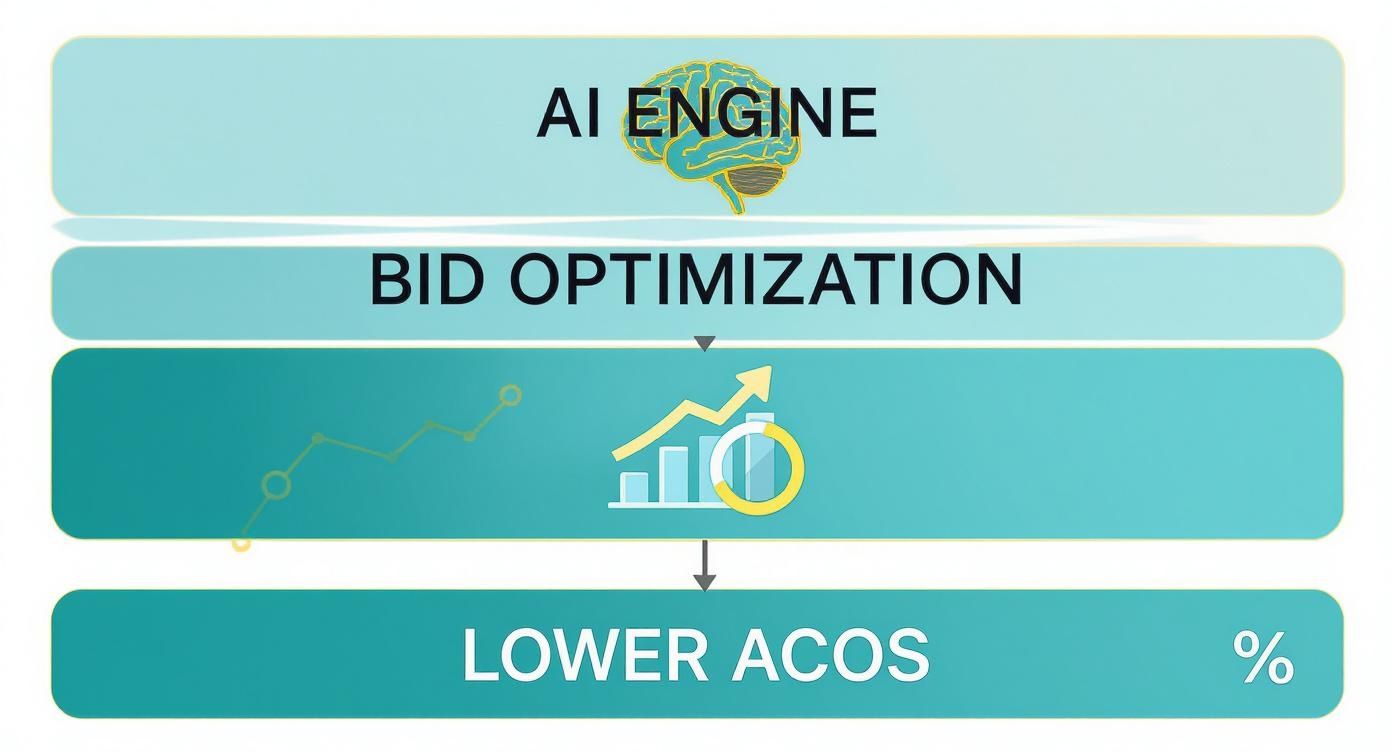 AI ENGINE

BID OPTIMIZATION

LOWER ACOS

%