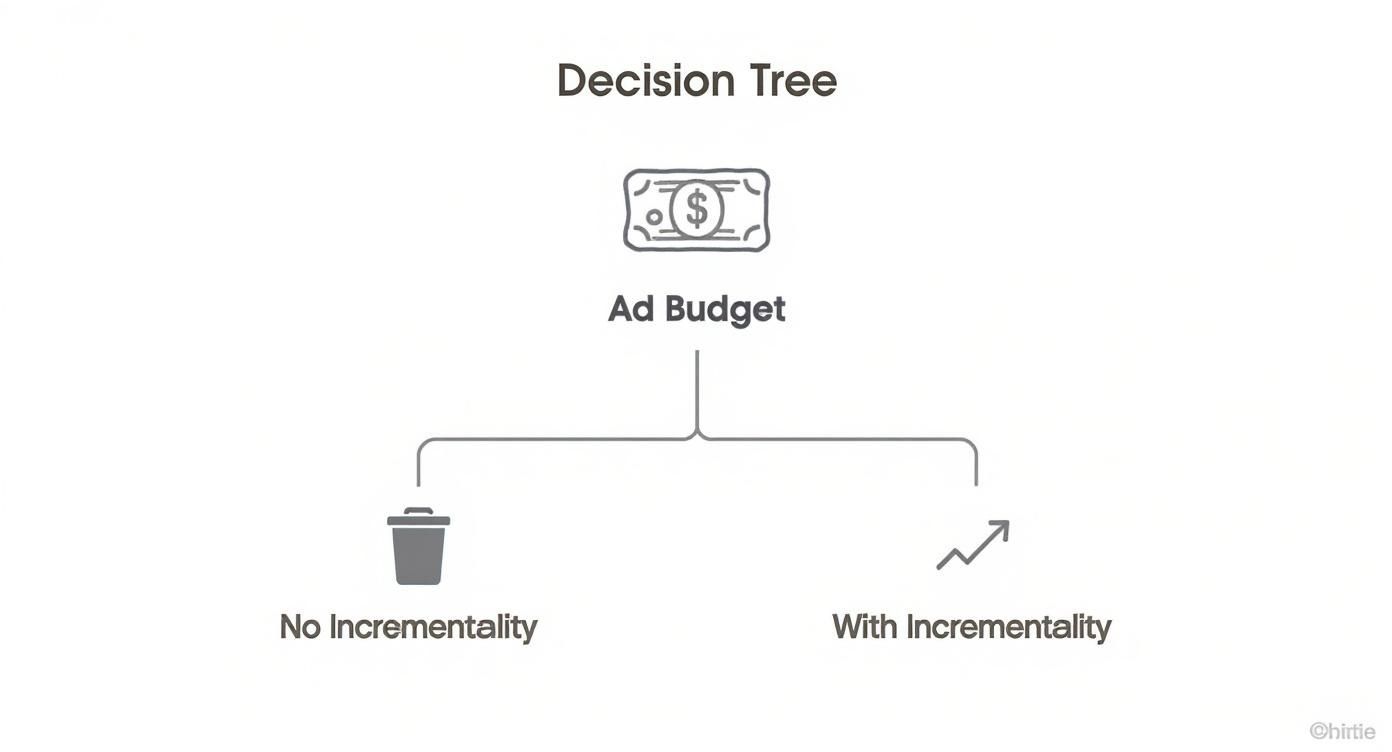 Decision Tree

$

Ad Budget

No Incrementality

With Incrementality

©hirtie