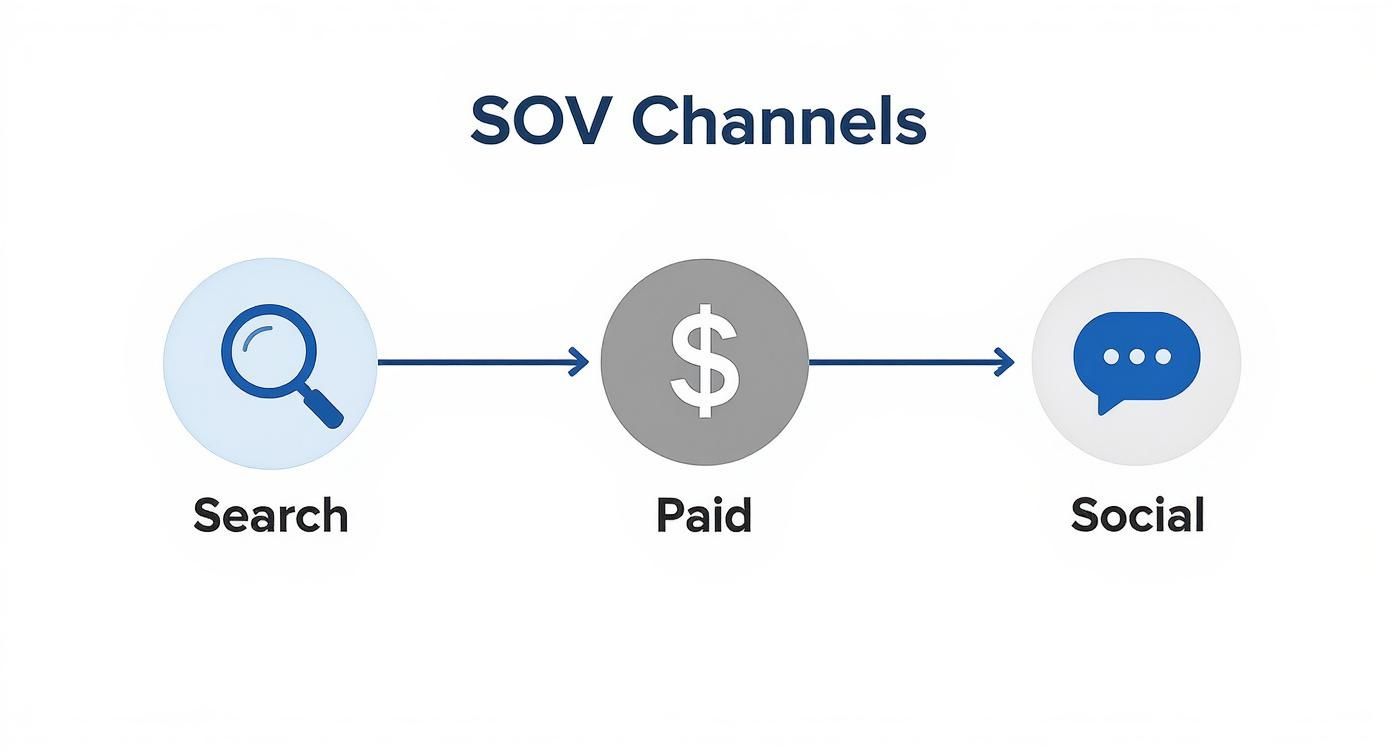 SOV Channels

$

Search

Paid

Social