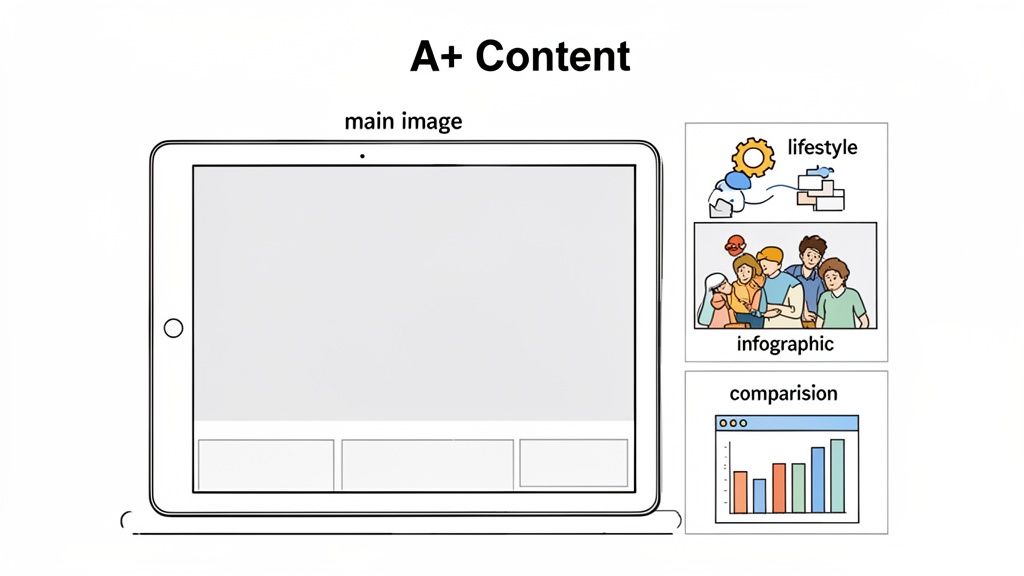 A+ Content

main image

lifestyle

infographic

comparision