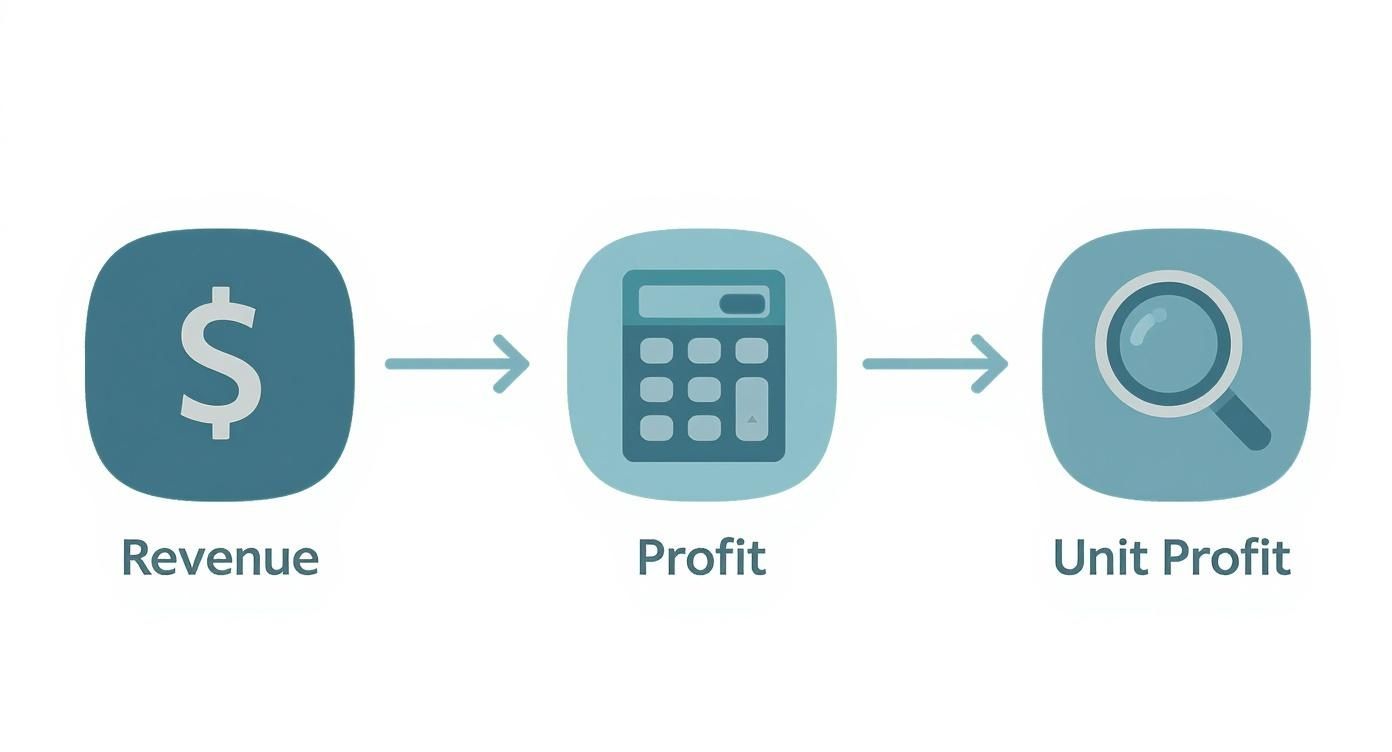 $

Revenue

Profit

Unit Profit