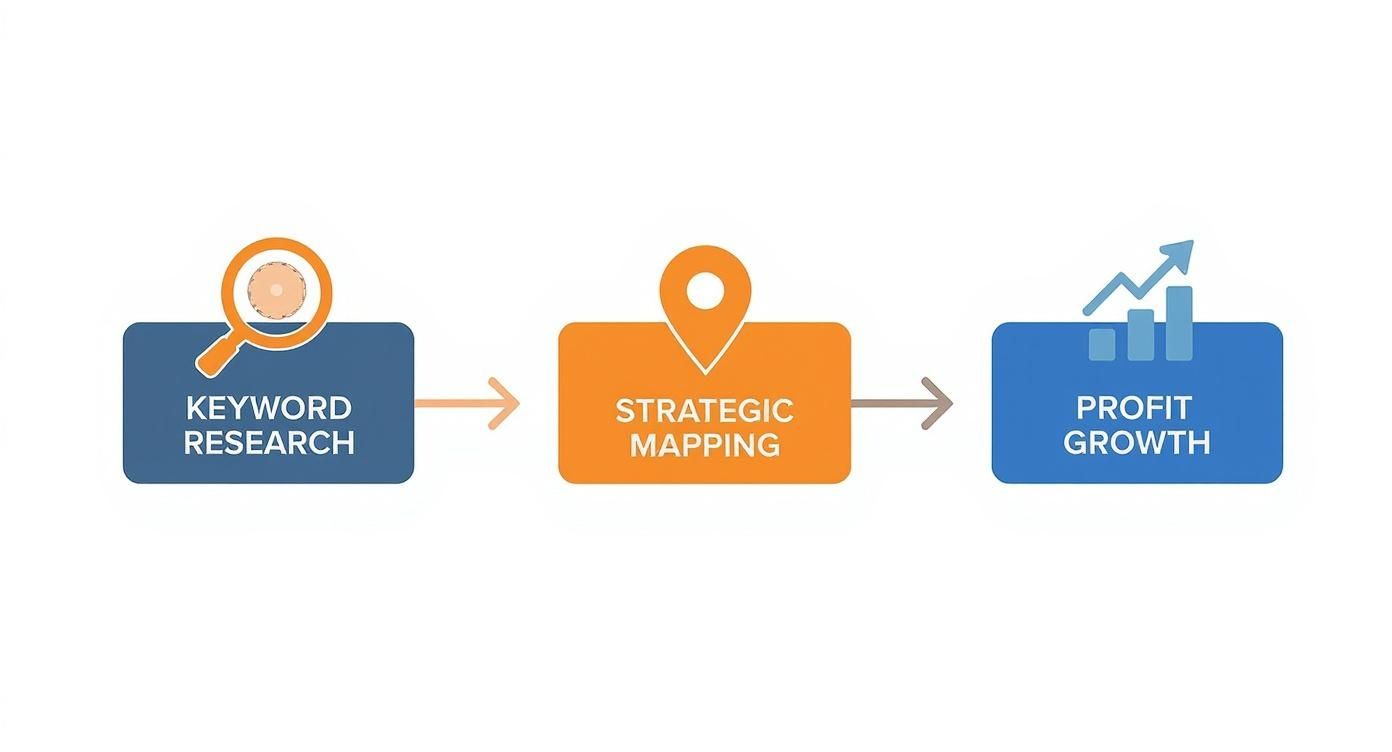 KEYWORD RESEARCH

STRATEGIC MAPPING

PROFIT GROWTH