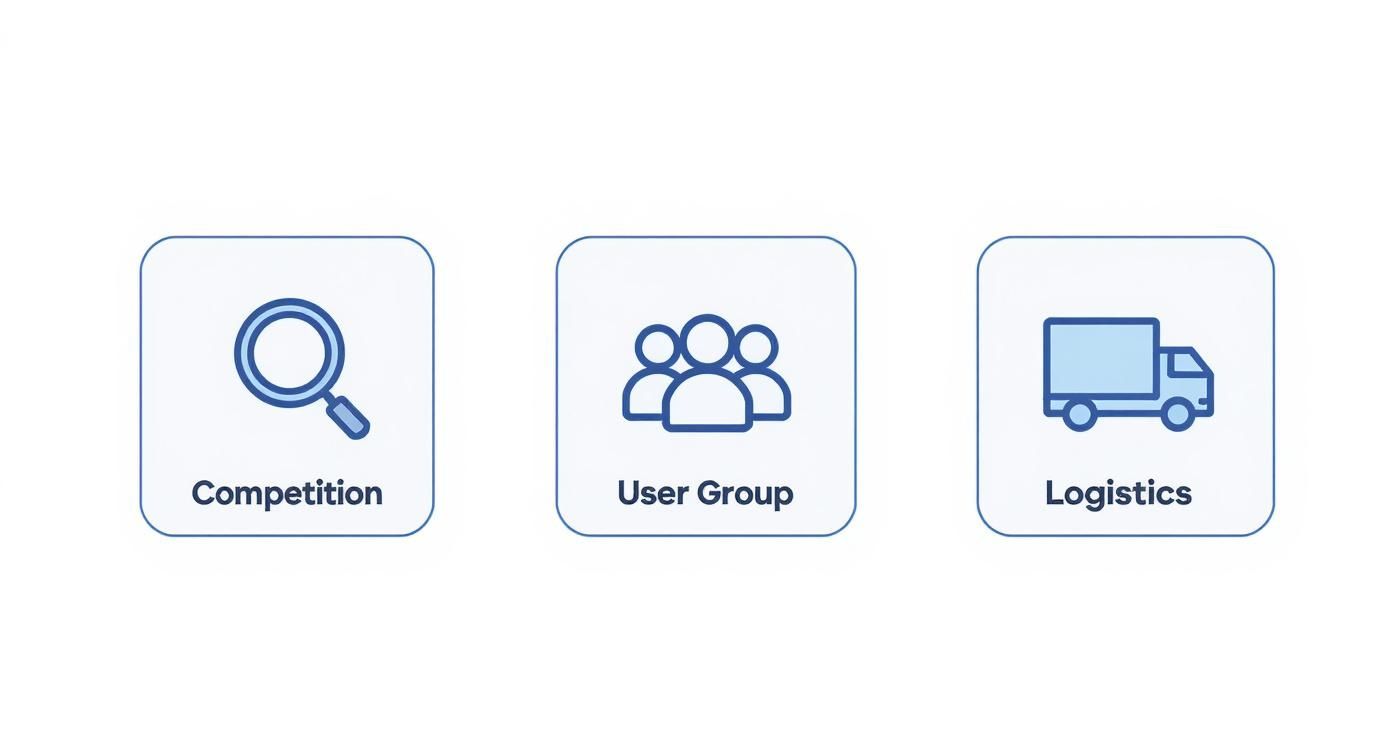 Competition

User Group

Logistics