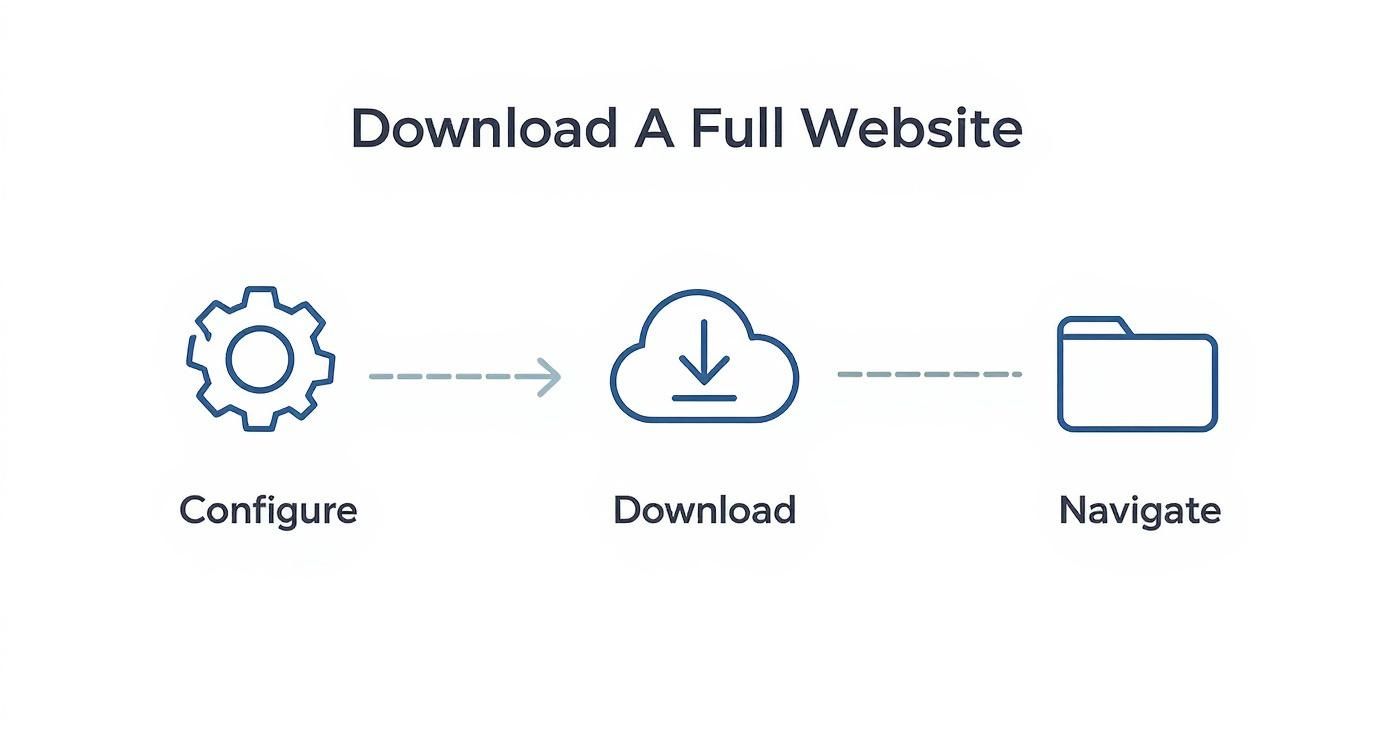 Download A Full Website

Configure

Download

Navigate