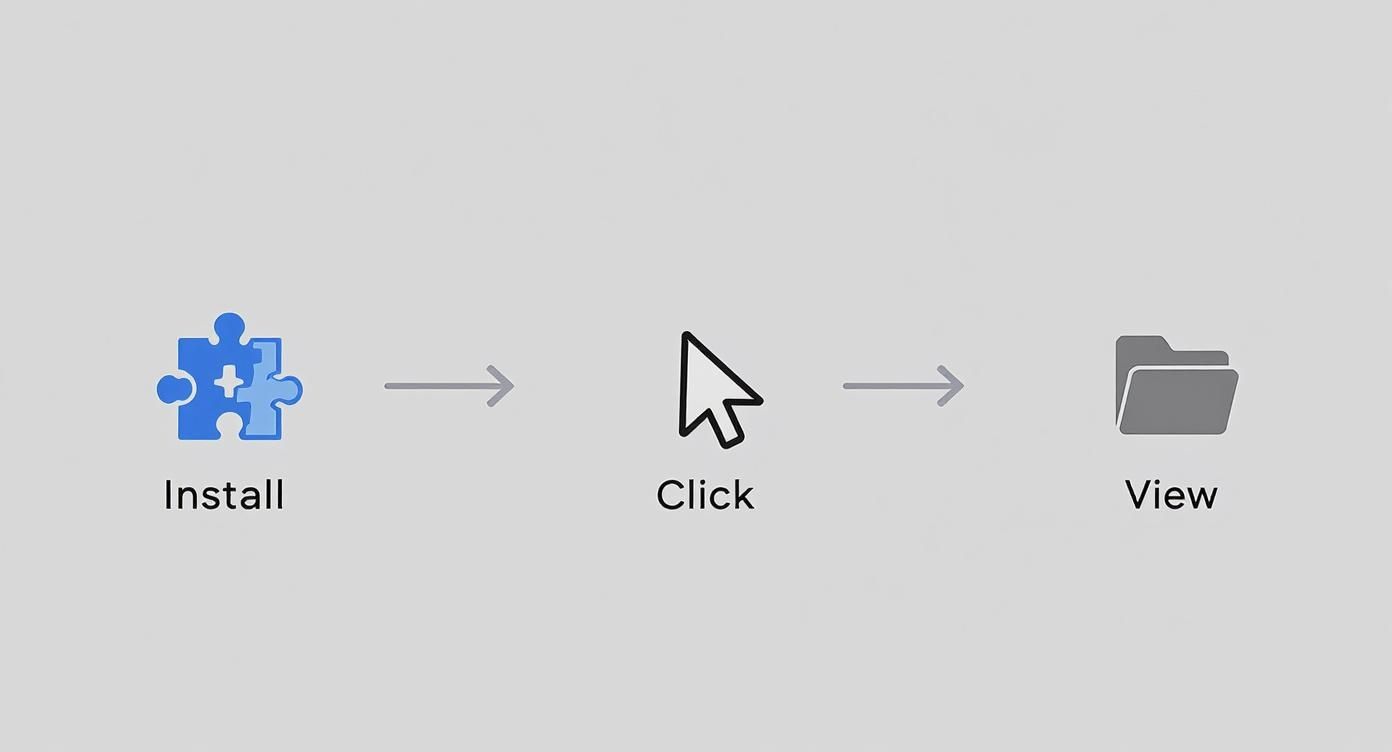 Install

Click

View