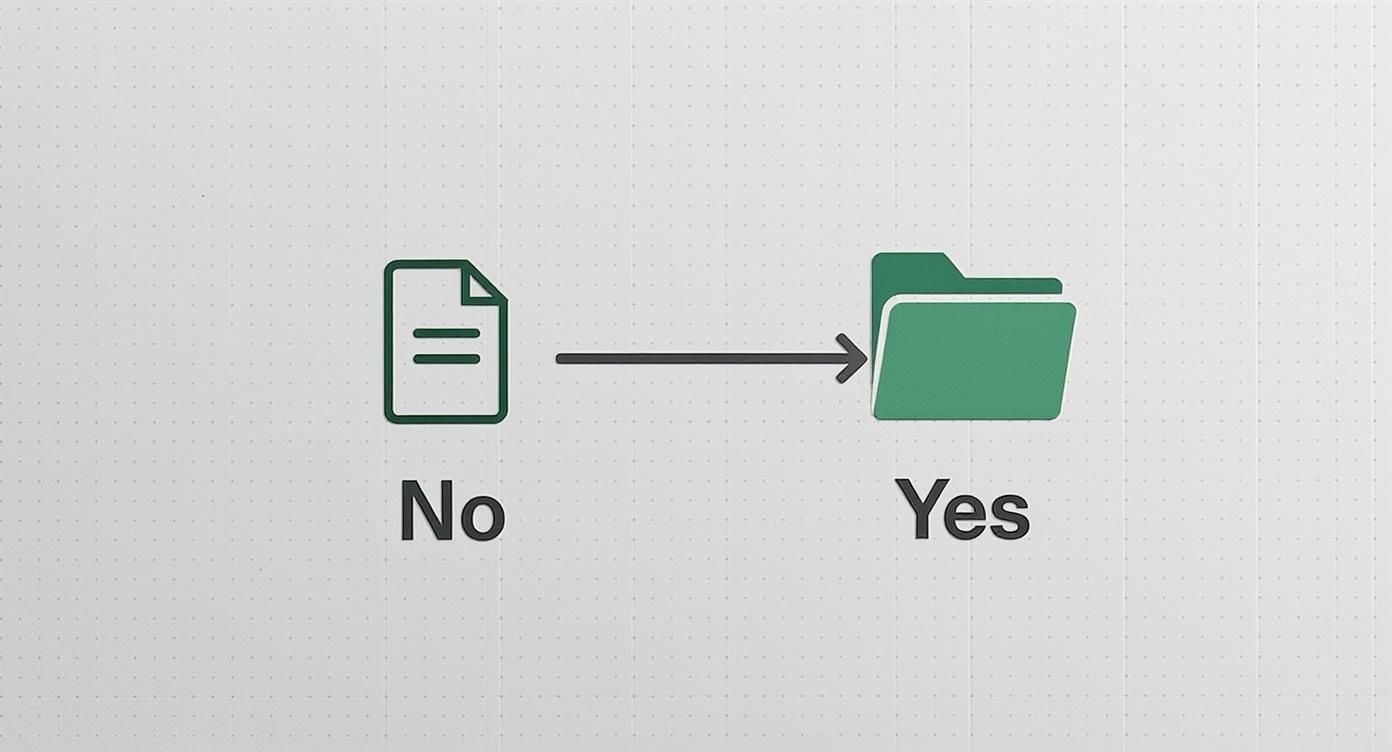 No

Yes