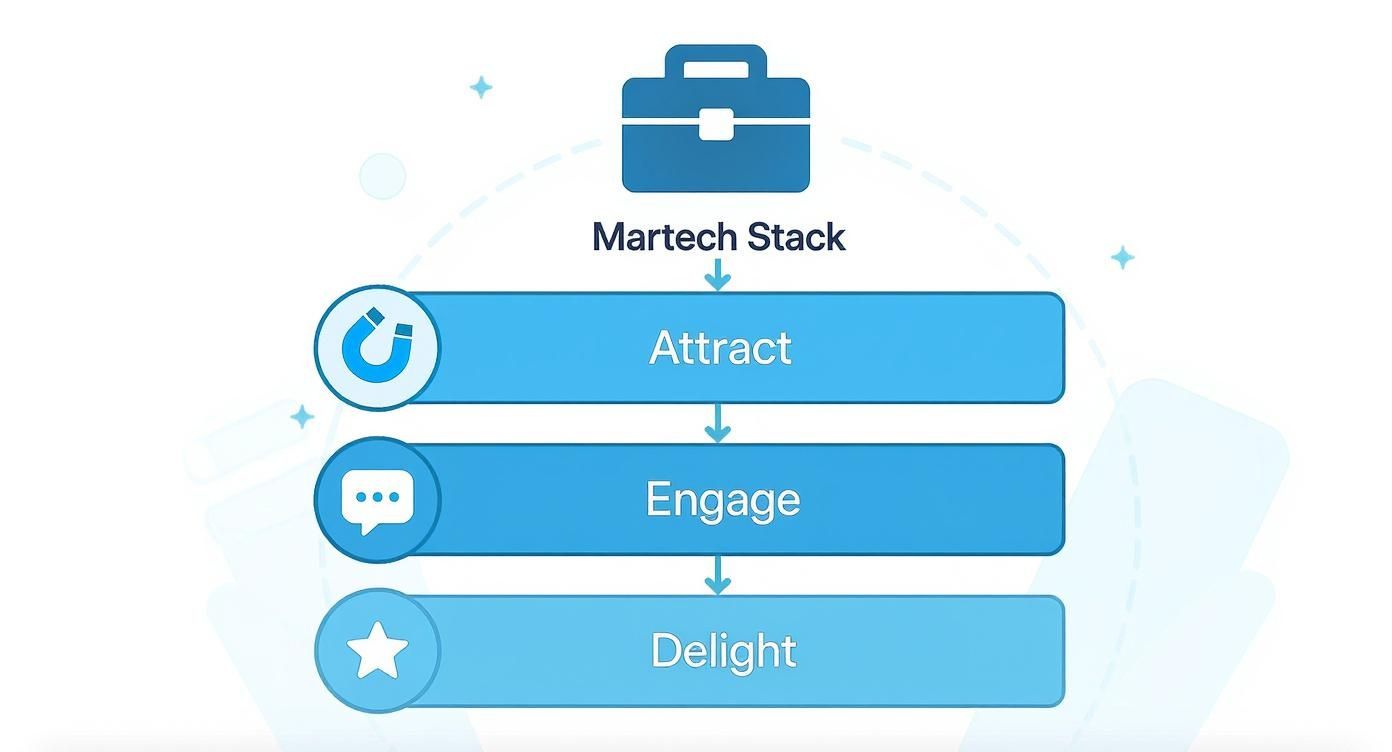 Martech Stack

Attract

Engage

Delight