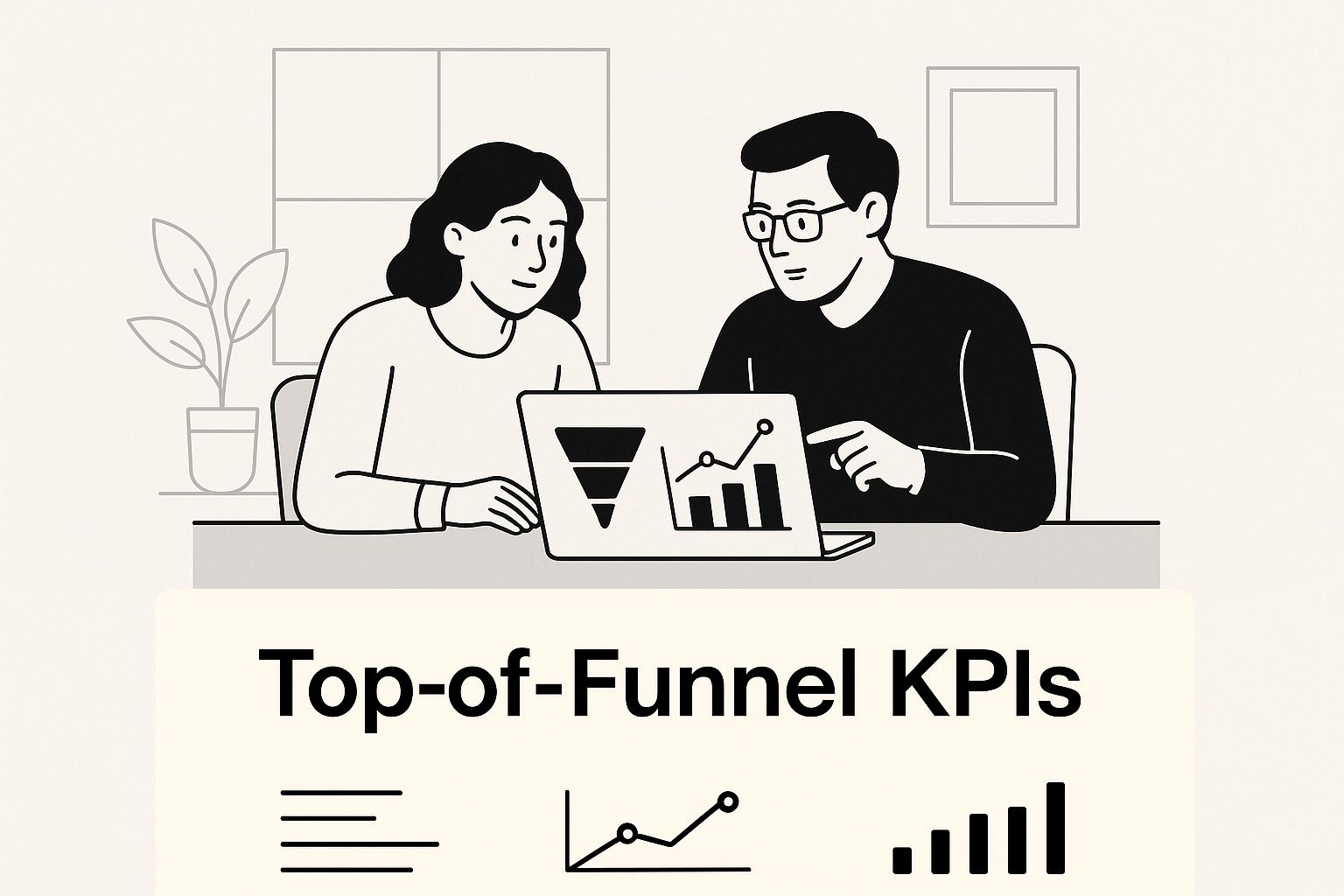 Top-of-Funnel KPIs