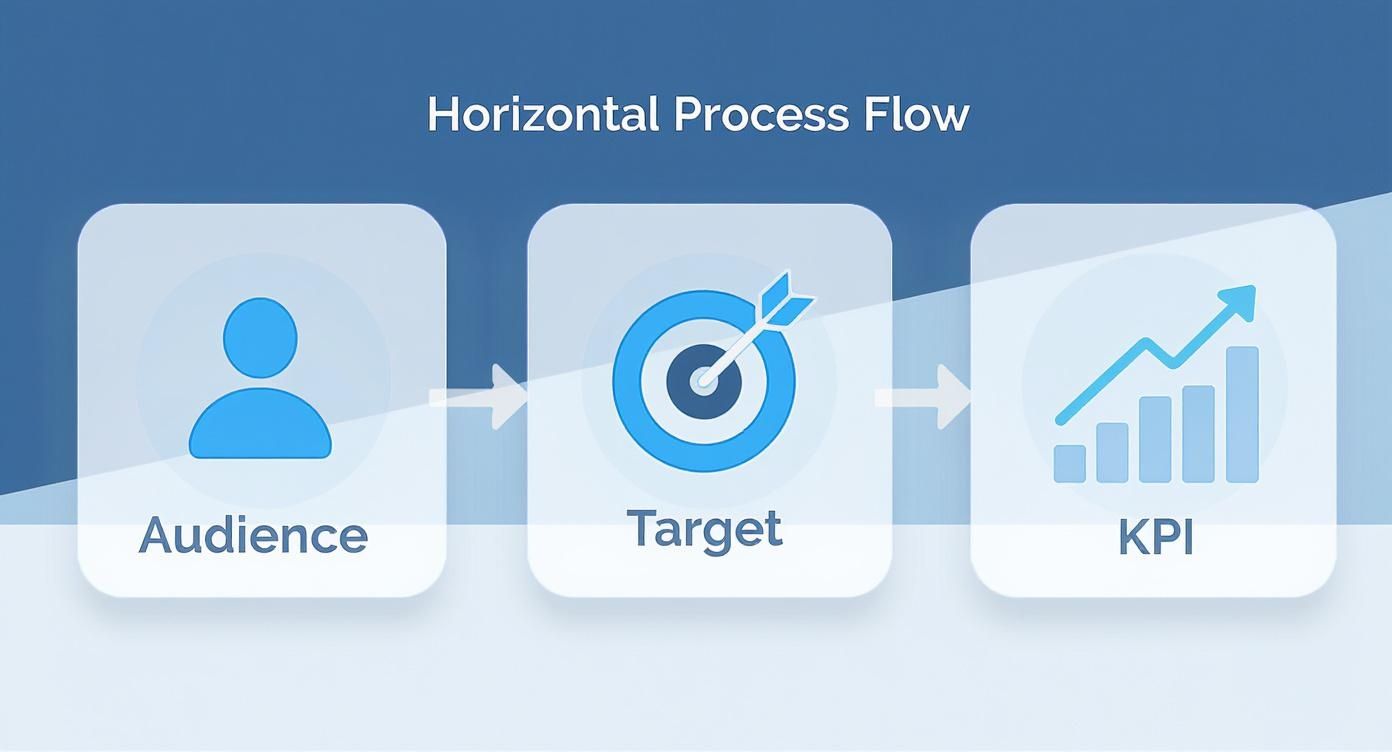 Horizontal Process Flow

Audience

Target

KPI