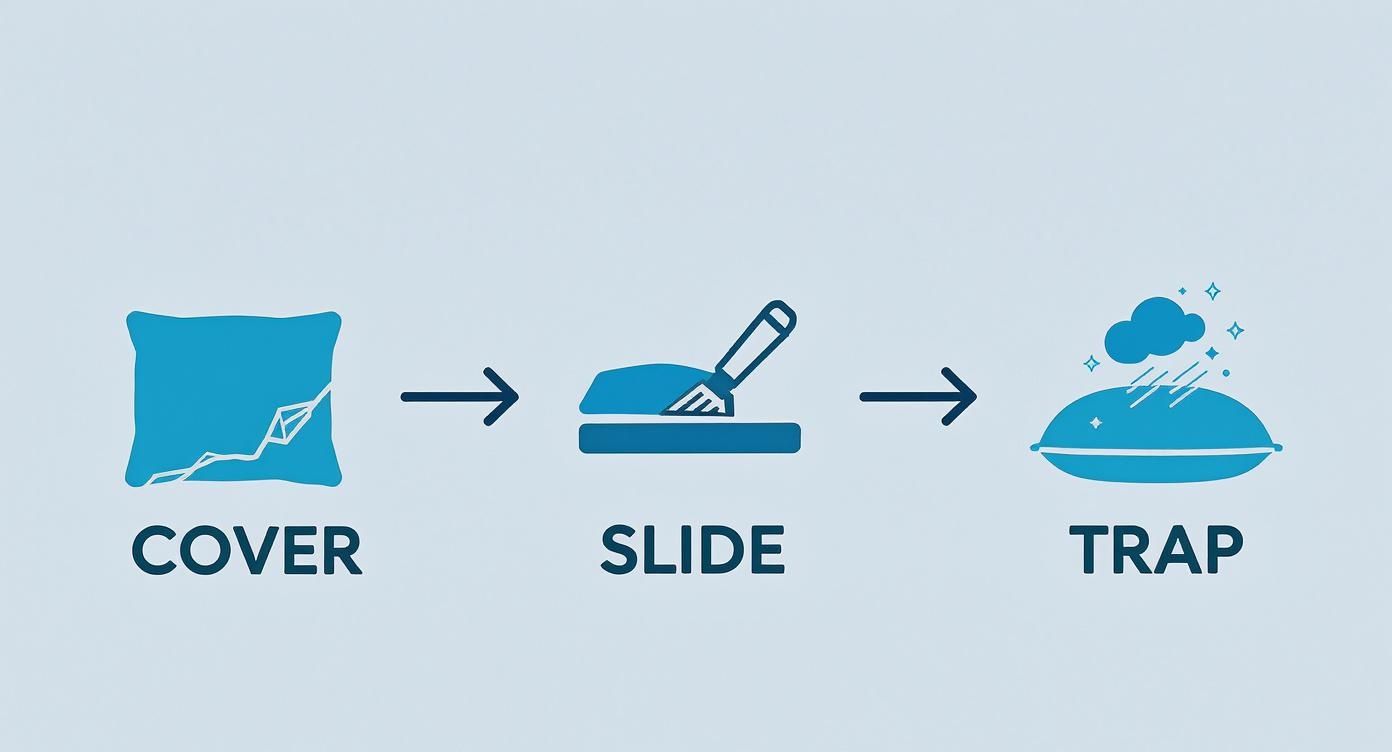 COVER

SLIDE

TRAP